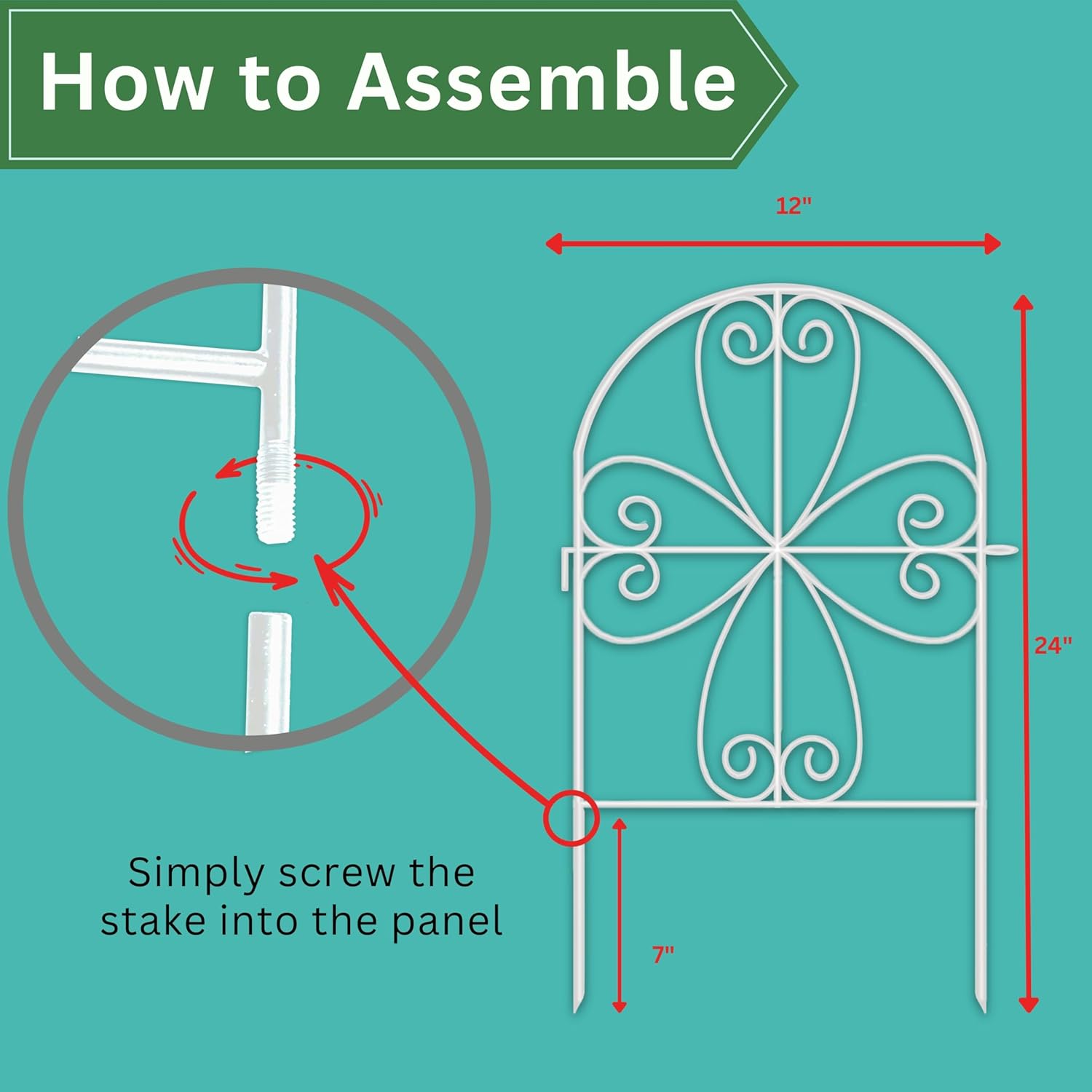 How to Assemble

12"

24"

7"

Simply screw the stake into the panel