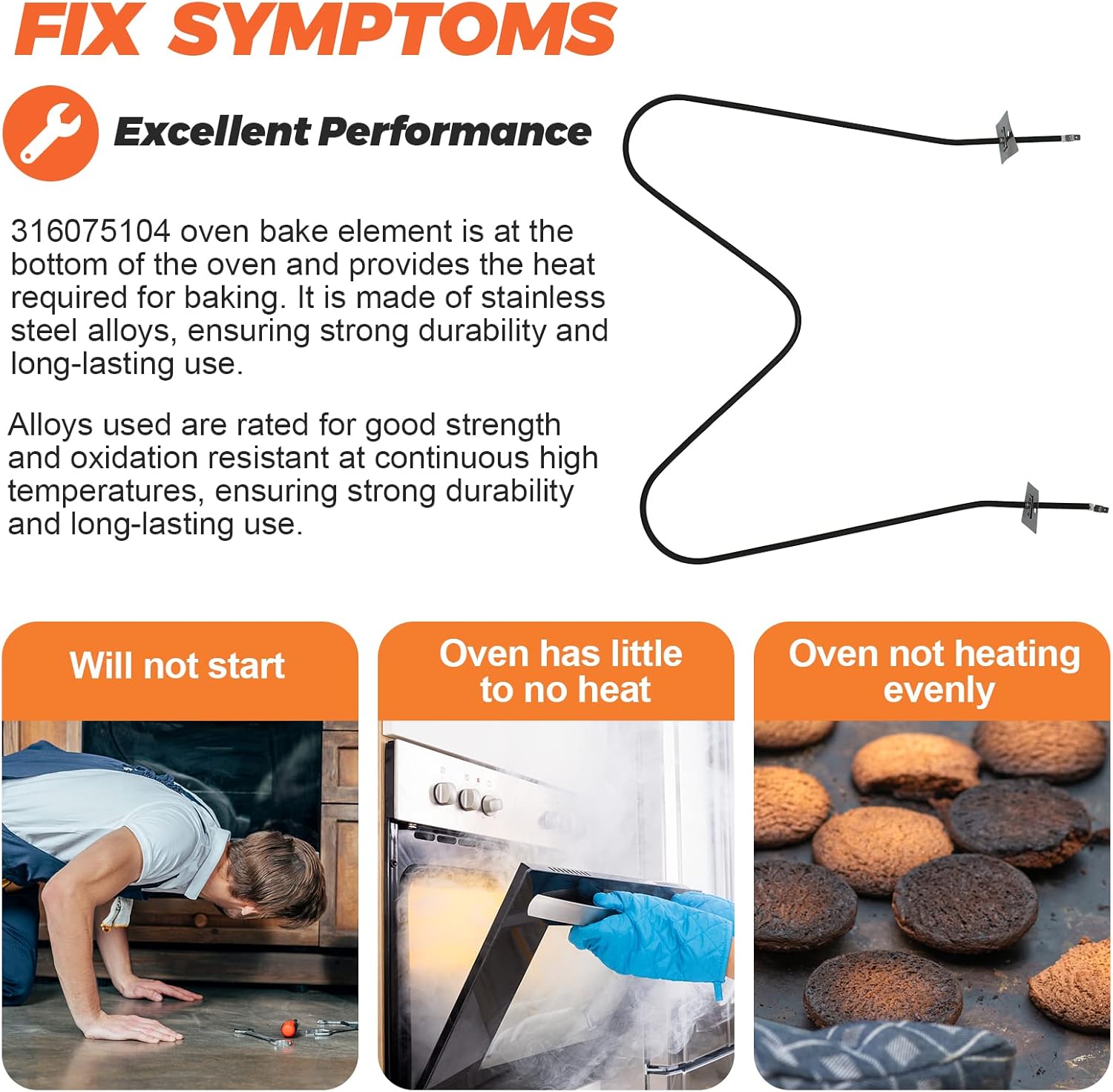 FIX SYMPTOMS

Excellent Performance

316075104 oven bake element is at the bottom of the oven and provides the heat required for baking. It is made of stainless steel alloys, ensuring strong durability and long-lasting use.

Alloys used are rated for good strength and oxidation resistant at continuous high temperatures, ensuring strong durability and long-lasting use.

Will not start

Oven has little to no heat

Oven not heating evenly