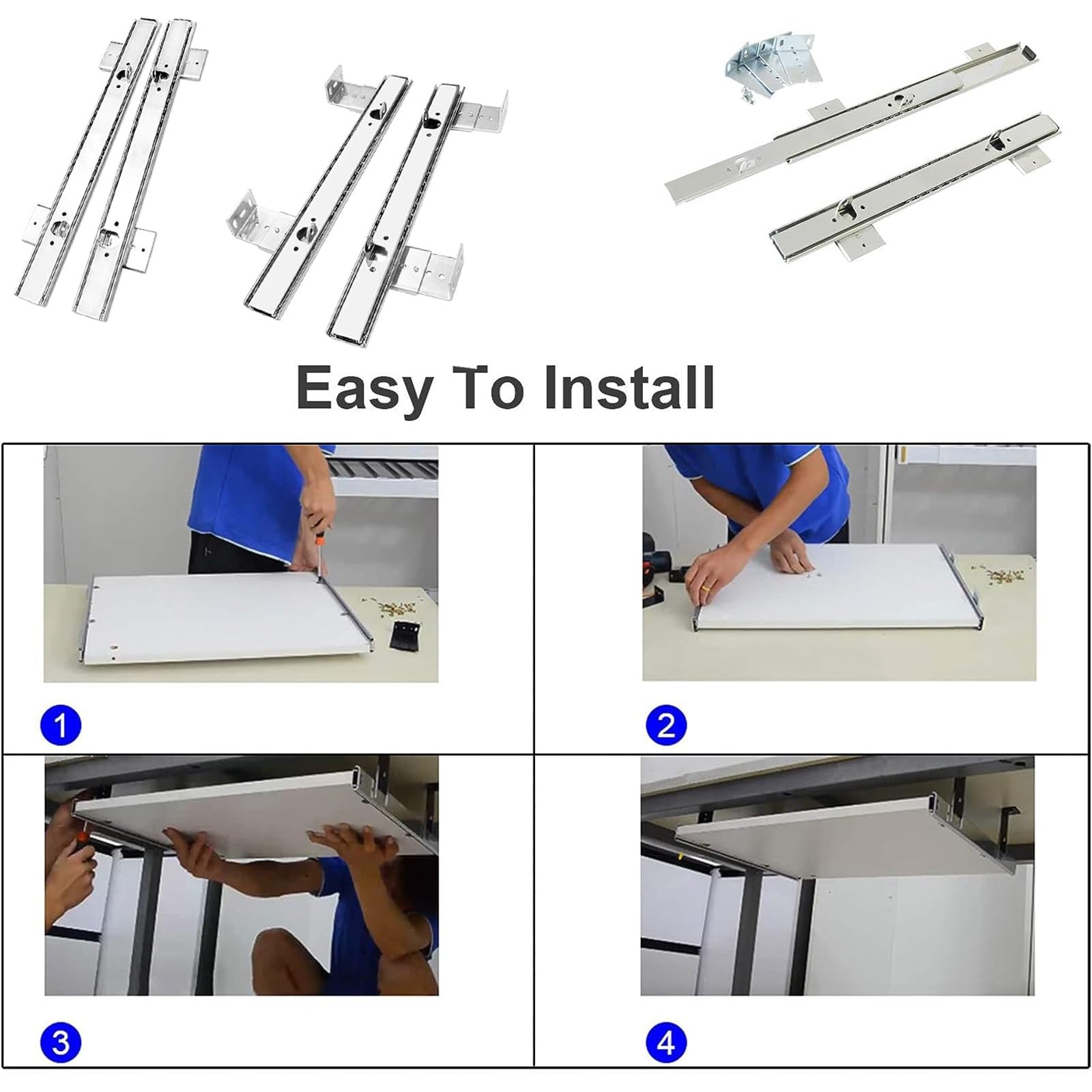 Easy To Install

1

2

3

4