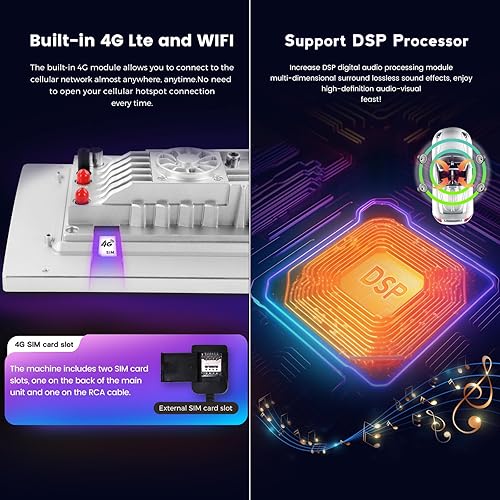 Built-in 4G Lte and WIFI

The built-in 4G module allows you to connect to the cellular network almost anywhere, anytime.No need to open your cellular hotspot connection every time.

4G
SIM

4G SIM card slot

The machine includes two SIM card slots, one on the back of the main unit and one on the RCA cable.

External SIM card slot

Support DSP Processor

Increase DSP digital audio processing module multi-dimensional surround lossless sound effects, enjoy high-definition audio-visual feast!

DSP