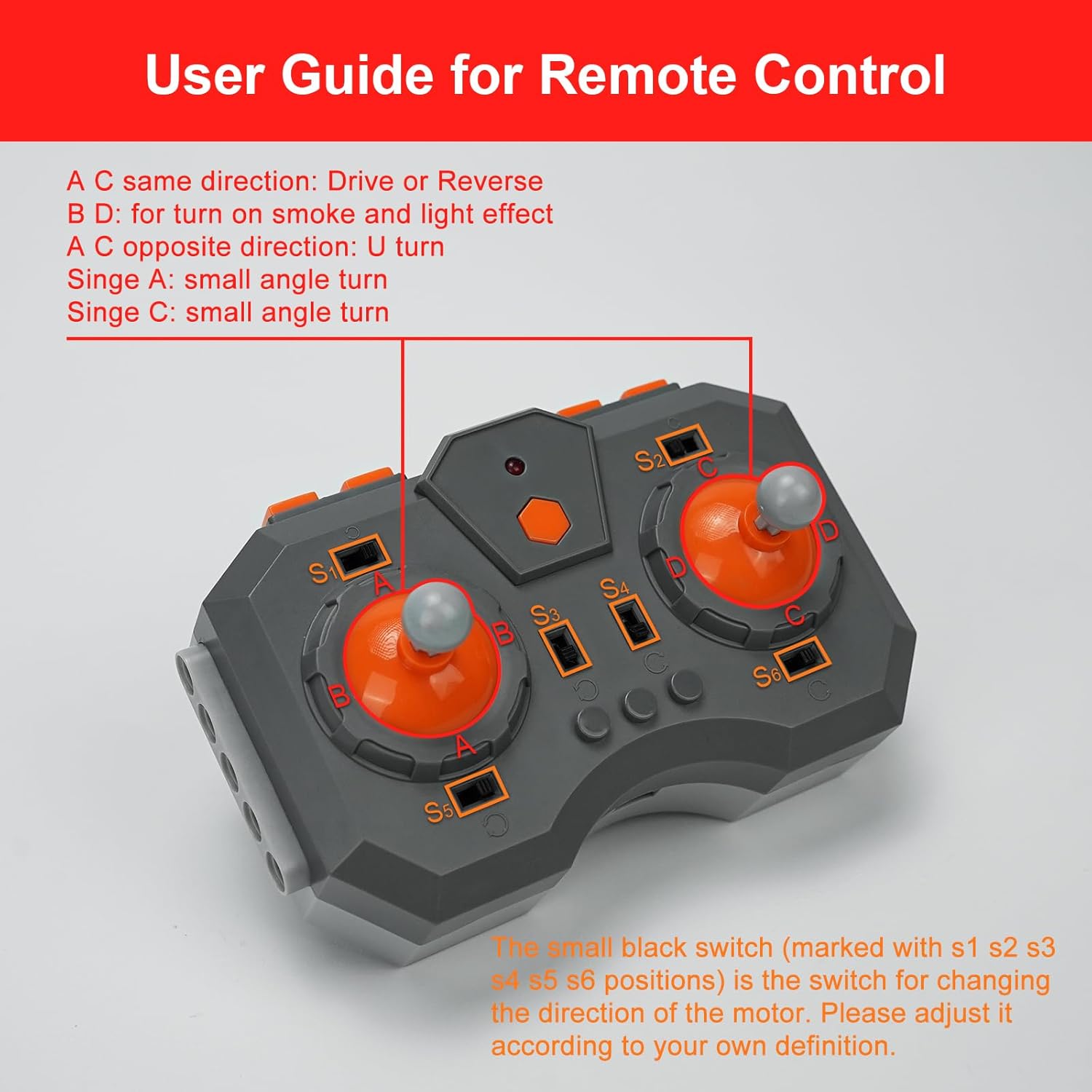 User Guide for Remote Control

A C same direction: Drive or Reverse
B D: for turn on smoke and light effect
A C opposite direction: U turn
Singe A: small angle turn
Singe C: small angle turn

S2
C
D
D
C
S6
S1
A
B
B
A
S5
S3
S4

The small black switch (marked with s1 s2 s3 s4 s5 s6 positions) is the switch for changing the direction of the motor. Please adjust it according to your own definition.