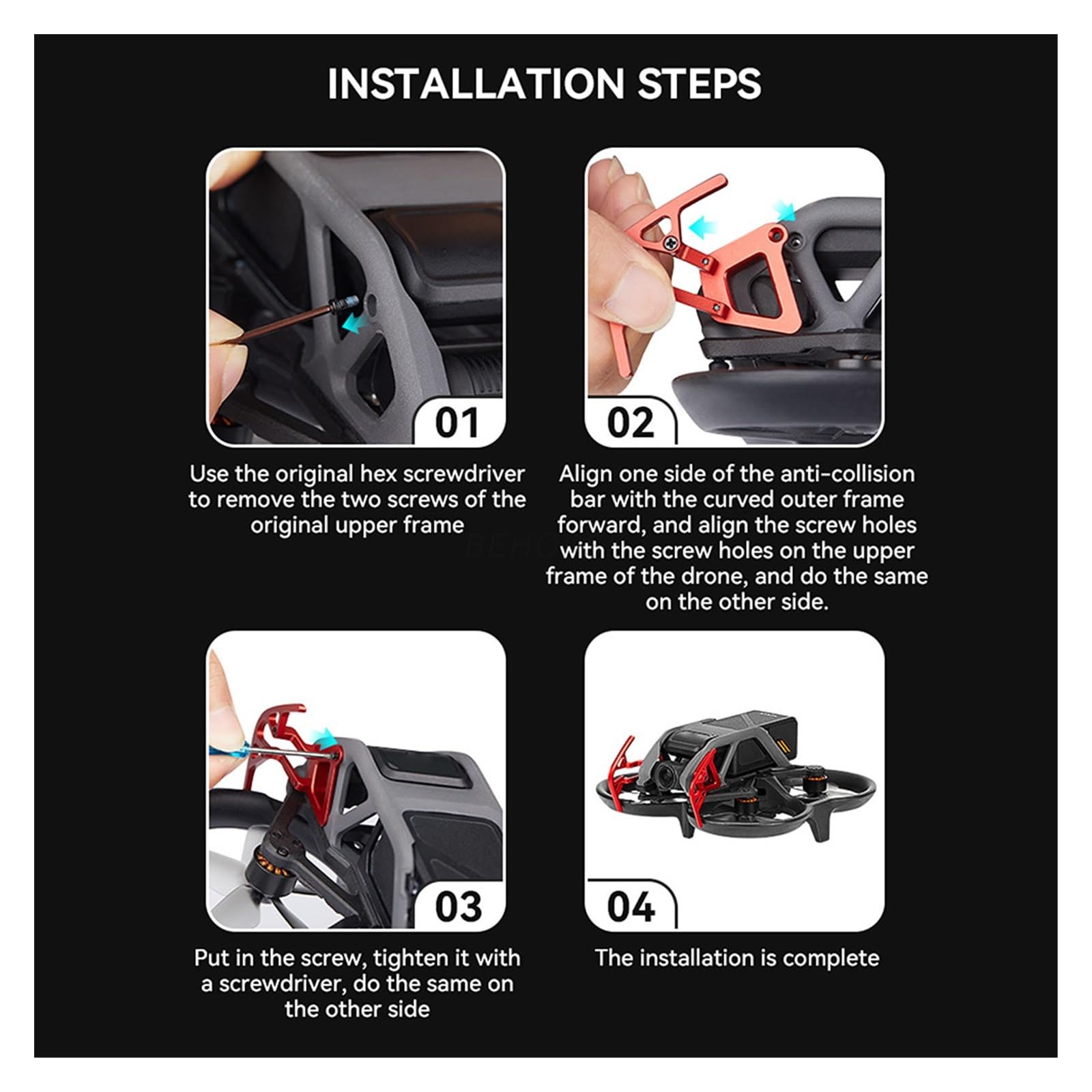 INSTALLATION STEPS

01

Use the original hex screwdriver to remove the two screws of the original upper frame

02

Align one side of the anti-collision bar with the curved outer frame forward, and align the screw holes with the screw holes on the upper frame of the drone, and do the same on the other side.

03

Put in the screw, tighten it with a screwdriver, do the same on the other side

04

The installation is complete