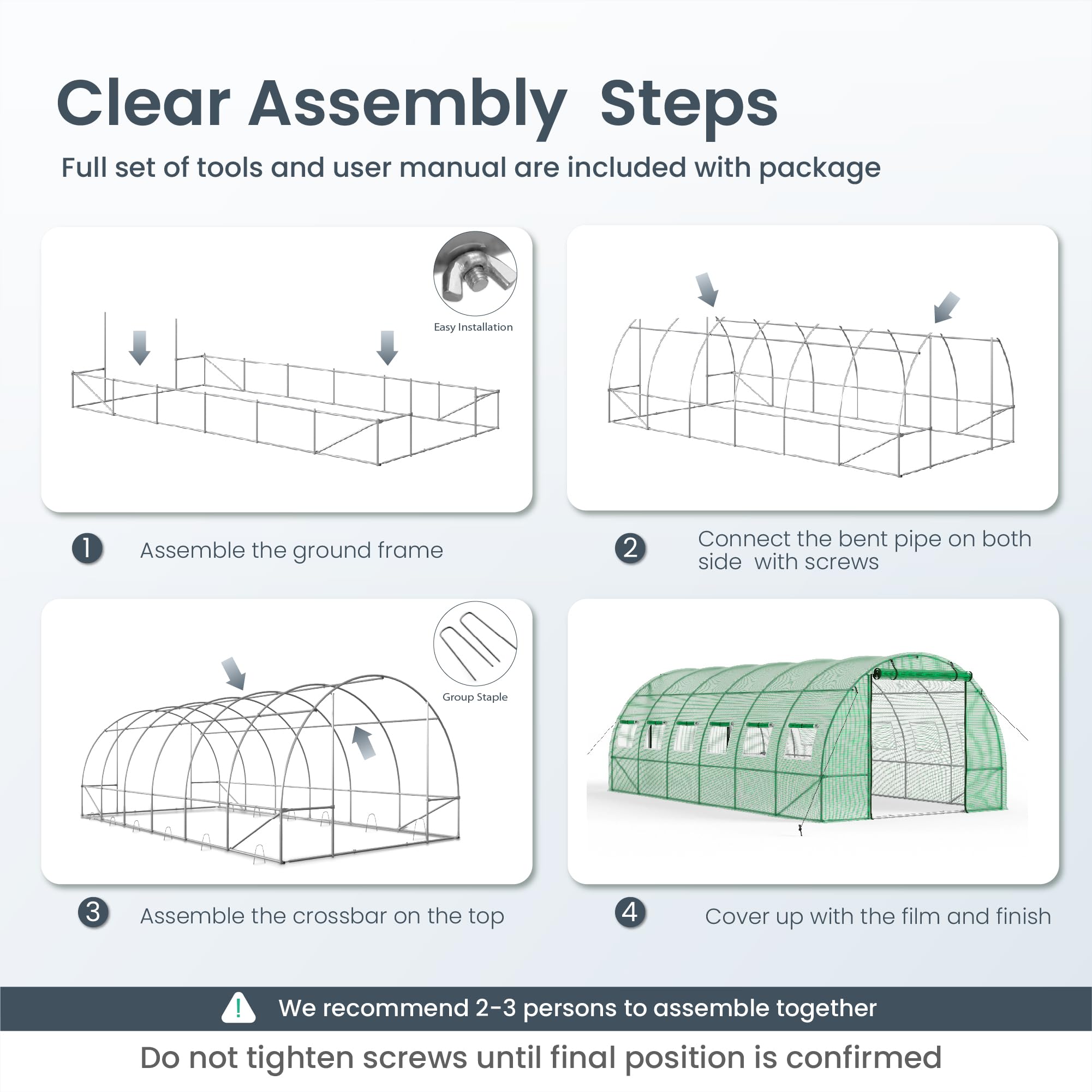 Clear Assembly Steps

Full set of tools and user manual are included with package

Easy Installation

1 Assemble the ground frame

2 Connect the bent pipe on both side with screws

Group Staple

3 Assemble the crossbar on the top

4 Cover up with the film and finish

! We recommend 2-3 persons to assemble together

Do not tighten screws until final position is confirmed