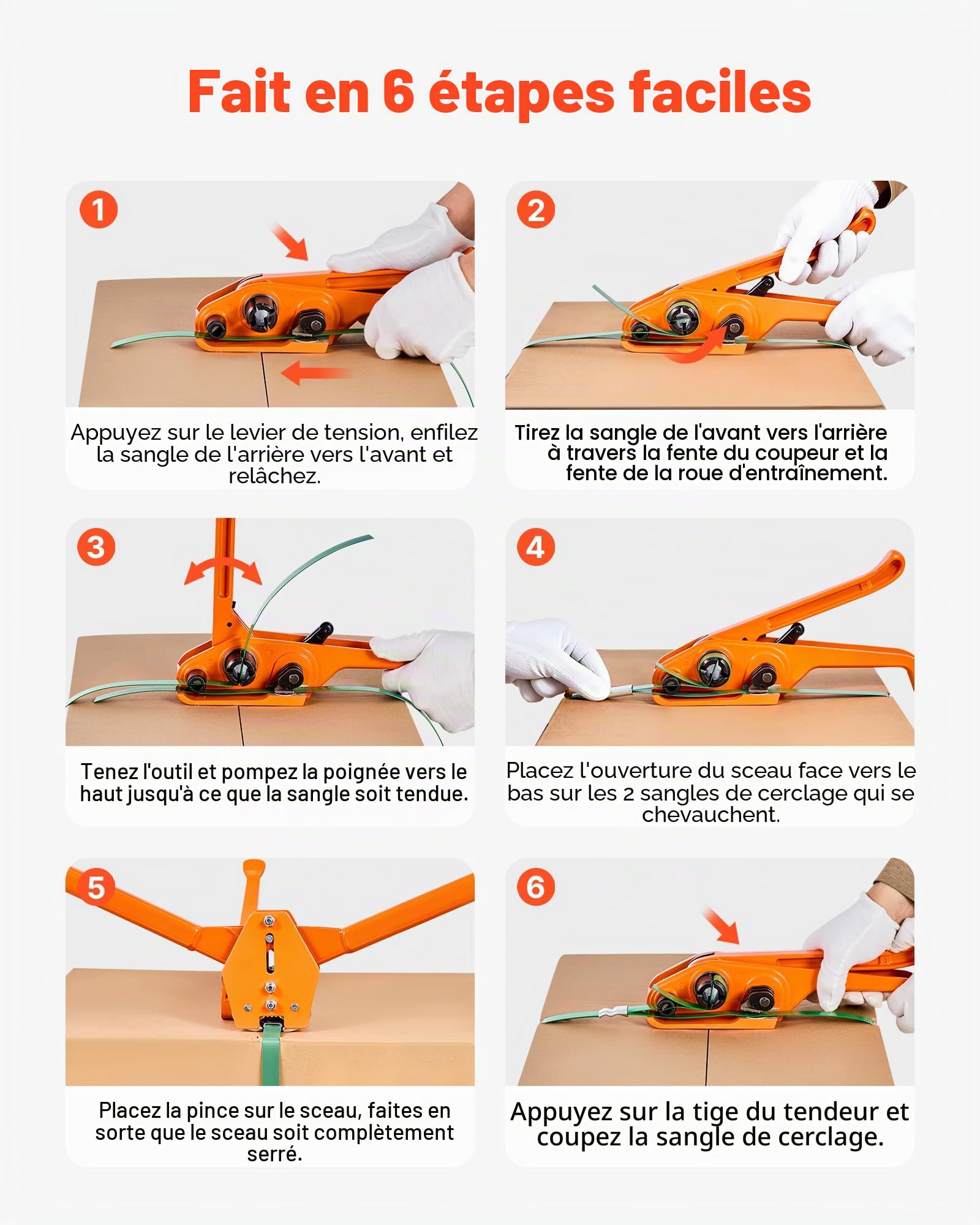 Fait en 6 étapes faciles

1

Appuyez sur le levier de tension, enfilez la sangle de l'arrière vers l'avant et relâchez.

2

Tirez la sangle de l'avant vers l'arrière à travers la fente du coupeur et la fente de la roue d'entraînement.

3

Tenez l'outil et pompez la poignée vers le haut jusqu'à ce que la sangle soit tendue.

4

Placez l'ouverture du sceau face vers le bas sur les 2 sangles de cerclage qui se chevauchent.

5

Placez la pince sur le sceau, faites en sorte que le sceau soit complètement serré.

6

Appuyez sur la tige du tendeur et coupez la sangle de cerclage.