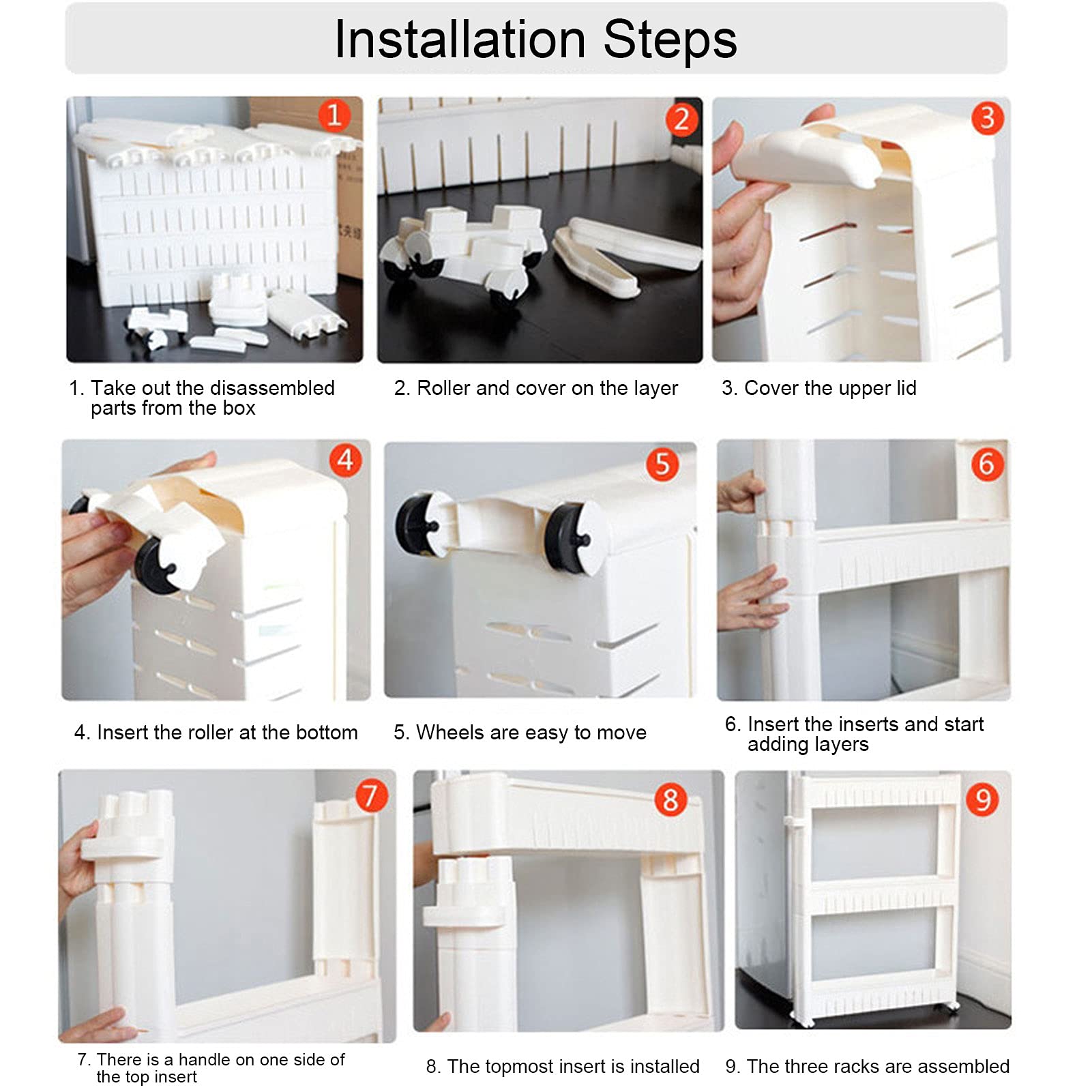 Installation Steps

1

2

3

1. Take out the disassembled parts from the box

2. Roller and cover on the layer

3. Cover the upper lid

4

5

6

4. Insert the roller at the bottom

5. Wheels are easy to move

6. Insert the inserts and start adding layers

7

8

9

7. There is a handle on one side of the top insert

8. The topmost insert is installed

9. The three racks are assembled