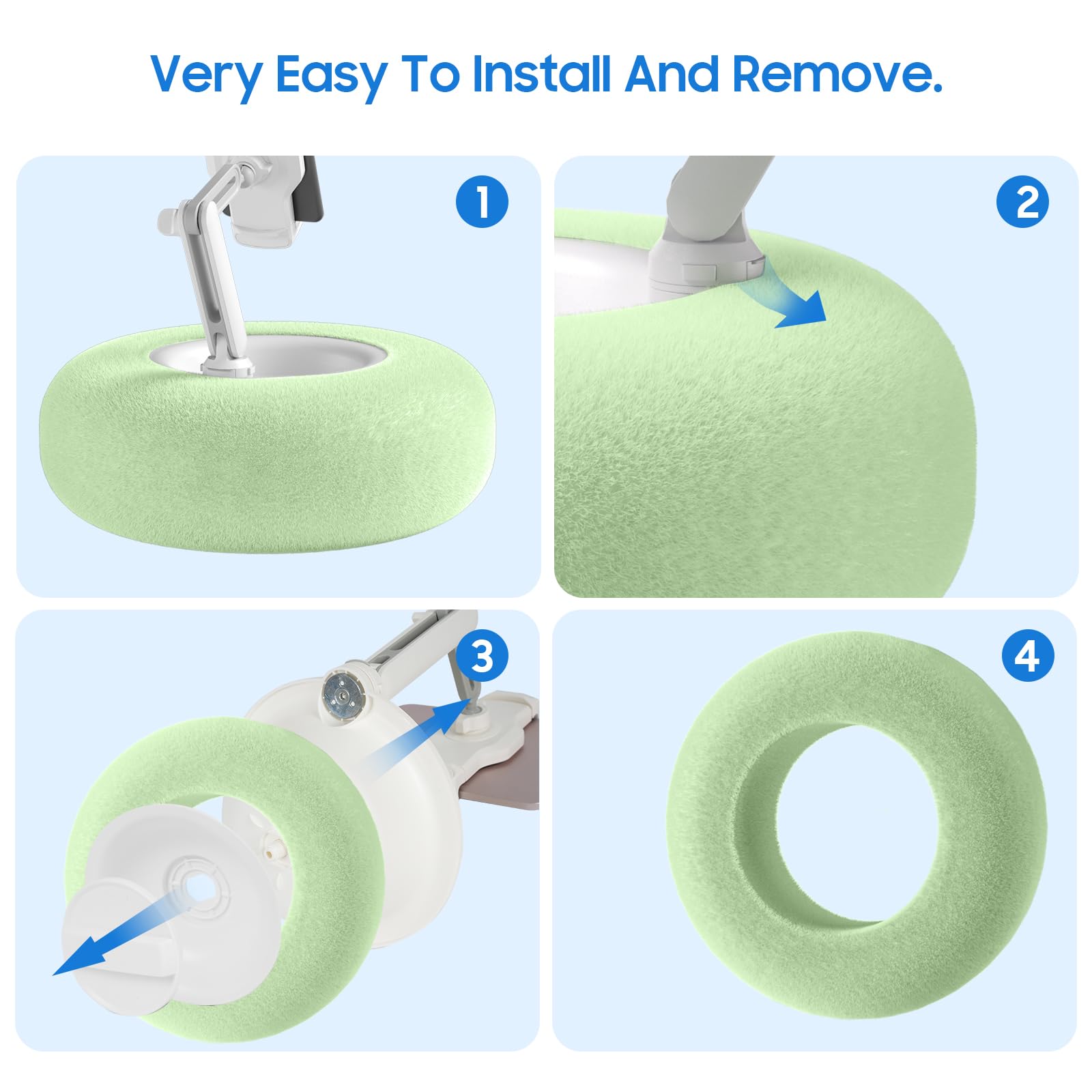 Very Easy To Install And Remove.

1

2

3

4