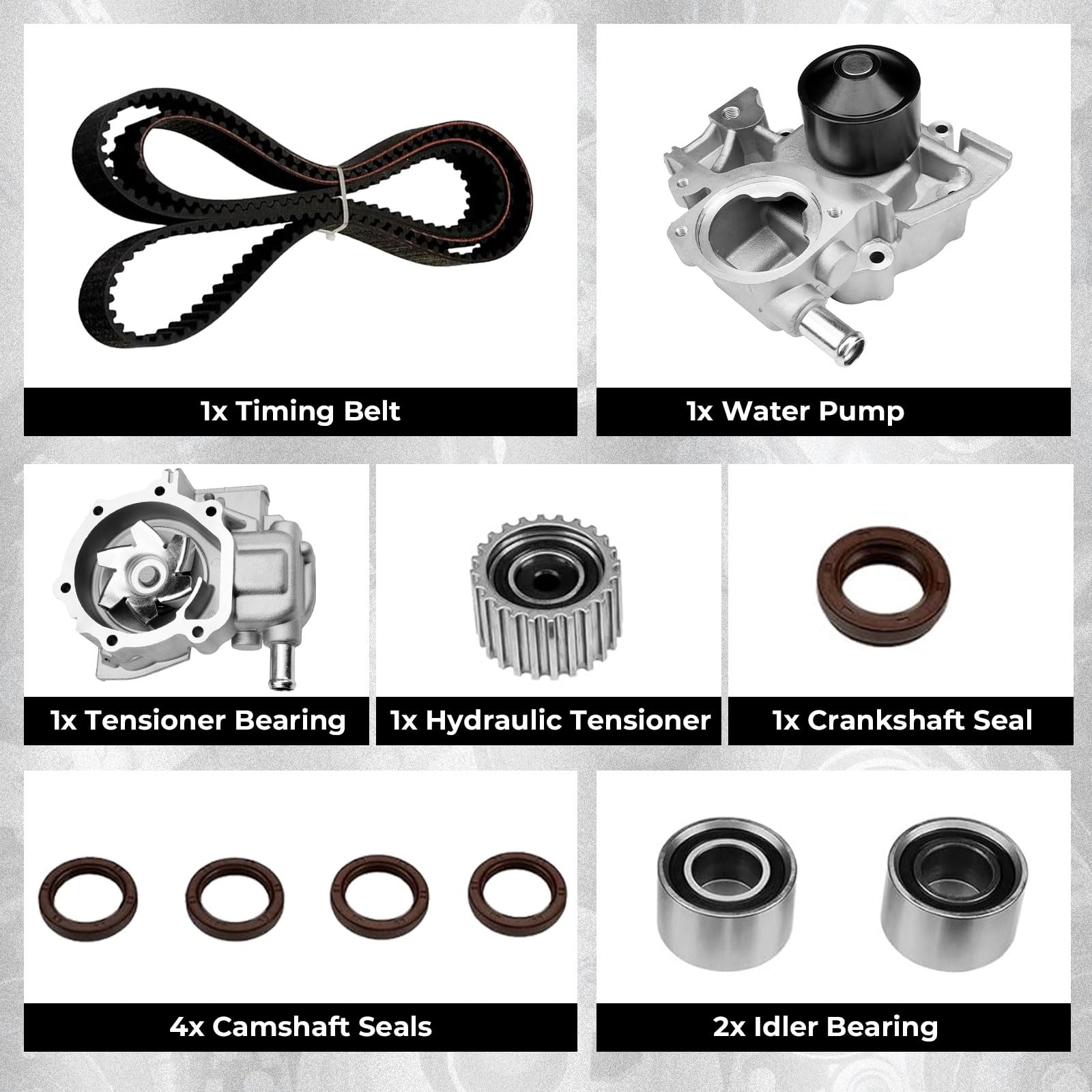 1x Timing Belt

1x Water Pump

1x Tensioner Bearing

1x Hydraulic Tensioner

1x Crankshaft Seal

4x Camshaft Seals

2x Idler Bearing