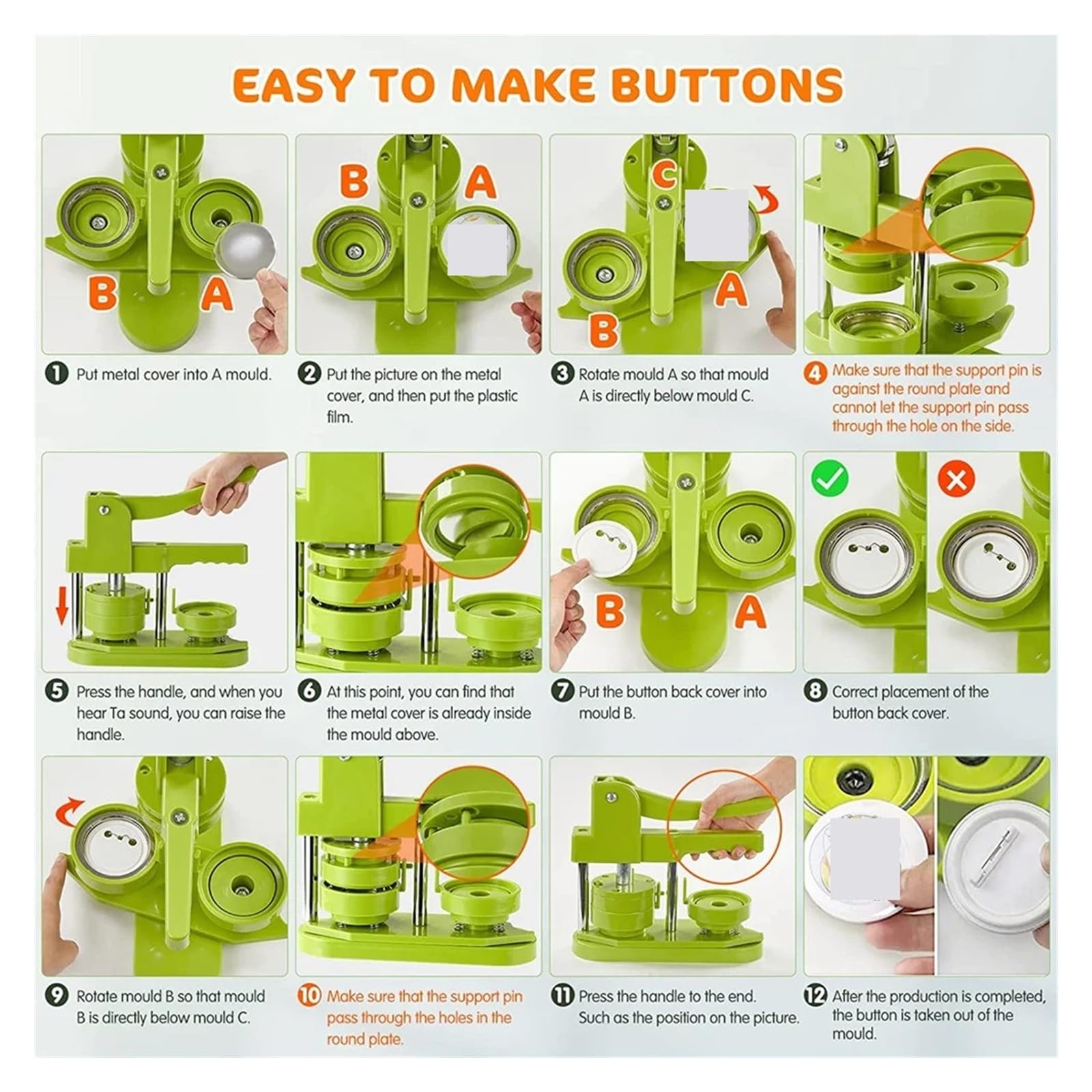 EASY TO MAKE BUTTONS

B A

1 Put metal cover into A mould.

B A

2 Put the picture on the metal cover, and then put the plastic film.

C A B

3 Rotate mould A so that mould A is directly below mould C.

4 Make sure that the support pin is against the round plate and cannot let the support pin pass through the hole on the side.

5 Press the handle, and when you hear Ta sound, you can raise the handle.

6 At this point, you can find that the metal cover is already inside the mould above.

B A

7 Put the button back cover into mould B.

8 Correct placement of the button back cover.

9 Rotate mould B so that mould B is directly below mould C.

10 Make sure that the support pin pass through the holes in the round plate.

11 Press the handle to the end. Such as the position on the picture.

12 After the production is completed, the button is taken out of the mould.