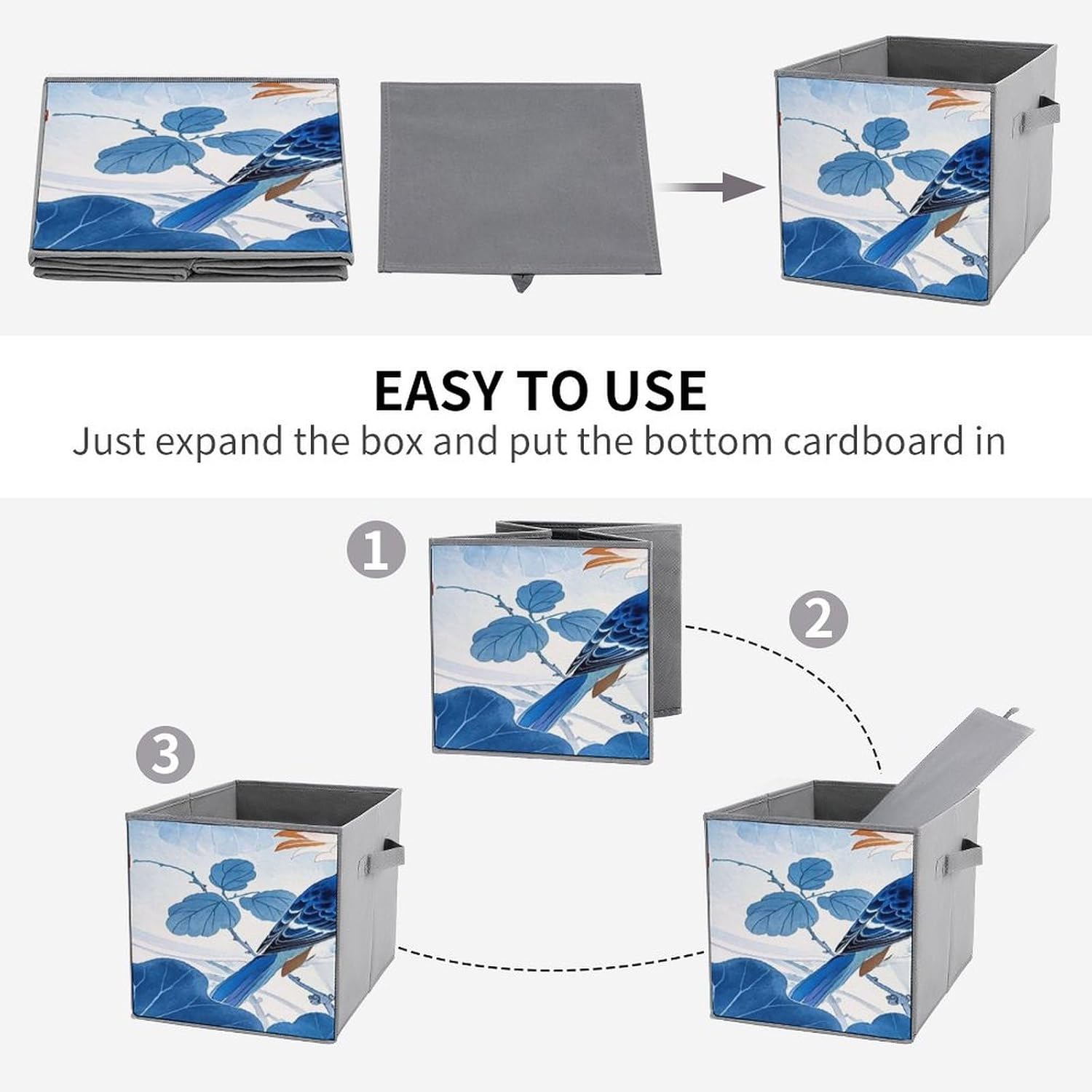 EASY TO USE
Just expand the box and put the bottom cardboard in

1

2

3