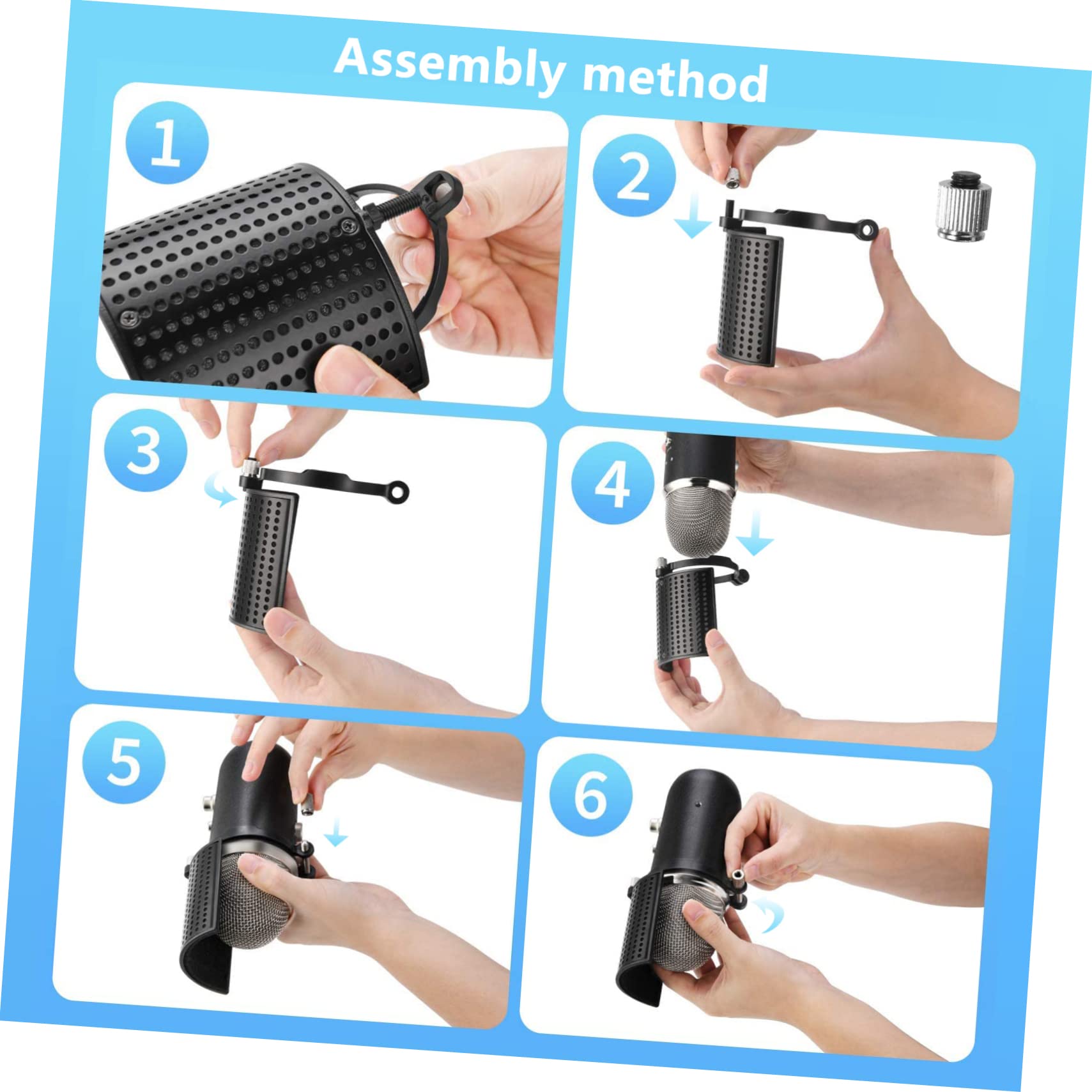 Assembly method

1

2

3

4

5

6