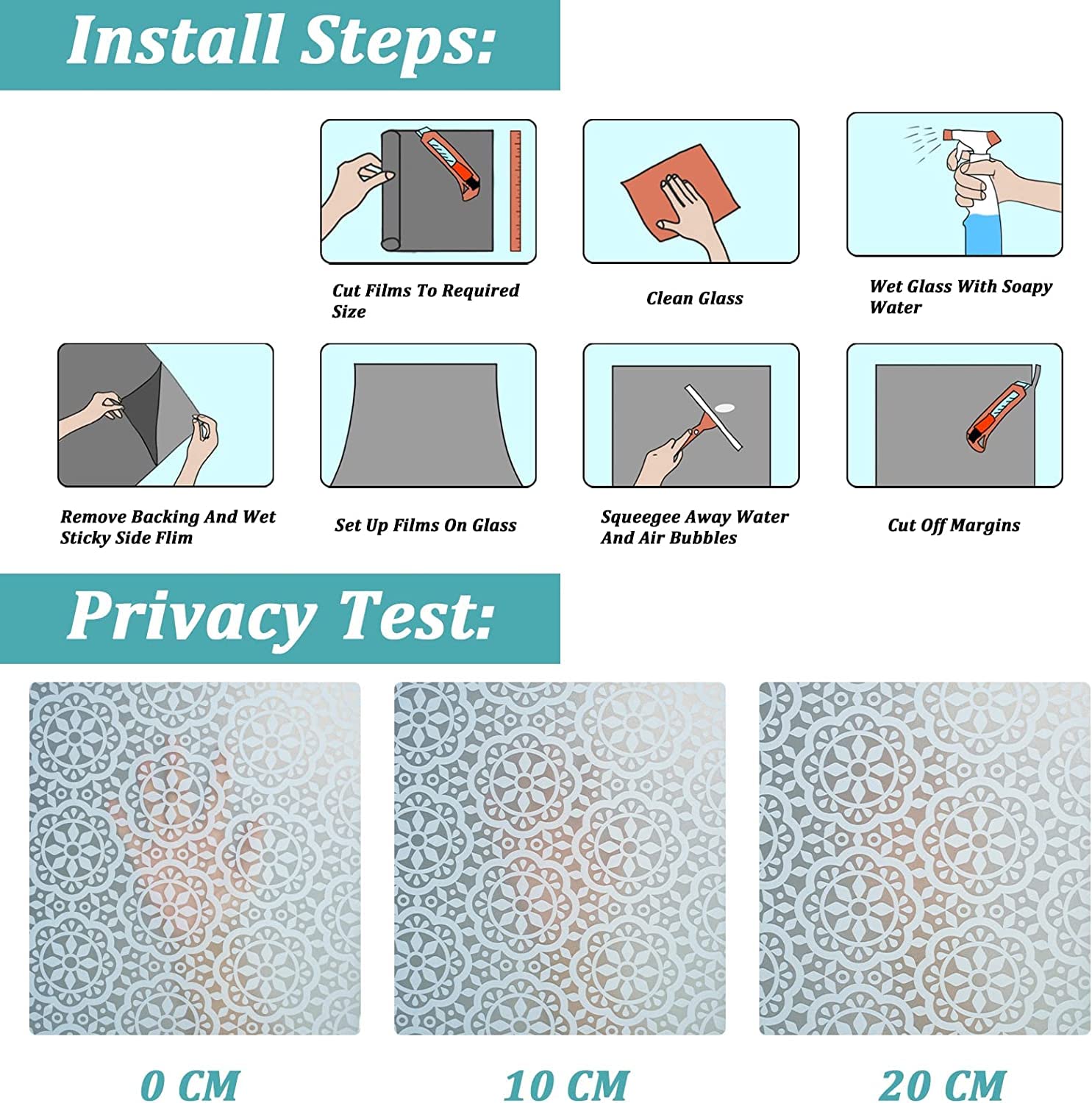 Install Steps:

Cut Films To Required Size

Clean Glass

Wet Glass With Soapy Water

Remove Backing And Wet Sticky Side Flim

Set Up Films On Glass

Squeegee Away Water And Air Bubbles

Cut Off Margins

Privacy Test:

0 CM

10 CM

20 CM