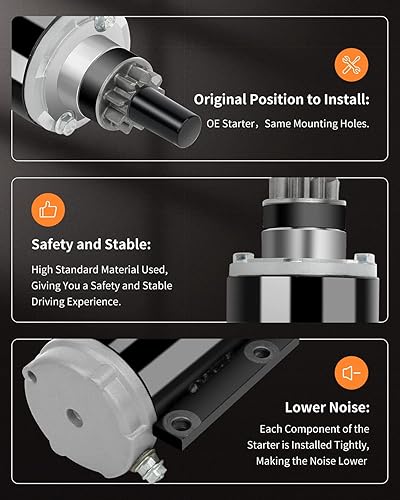 Original Position to Install:

OE Starter，Same Mounting Holes.

Safety and Stable:

High Standard Material Used, Giving You a Safety and Stable Driving Experience.

Lower Noise:

Each Component of the Starter is Installed Tightly, Making the Noise Lower