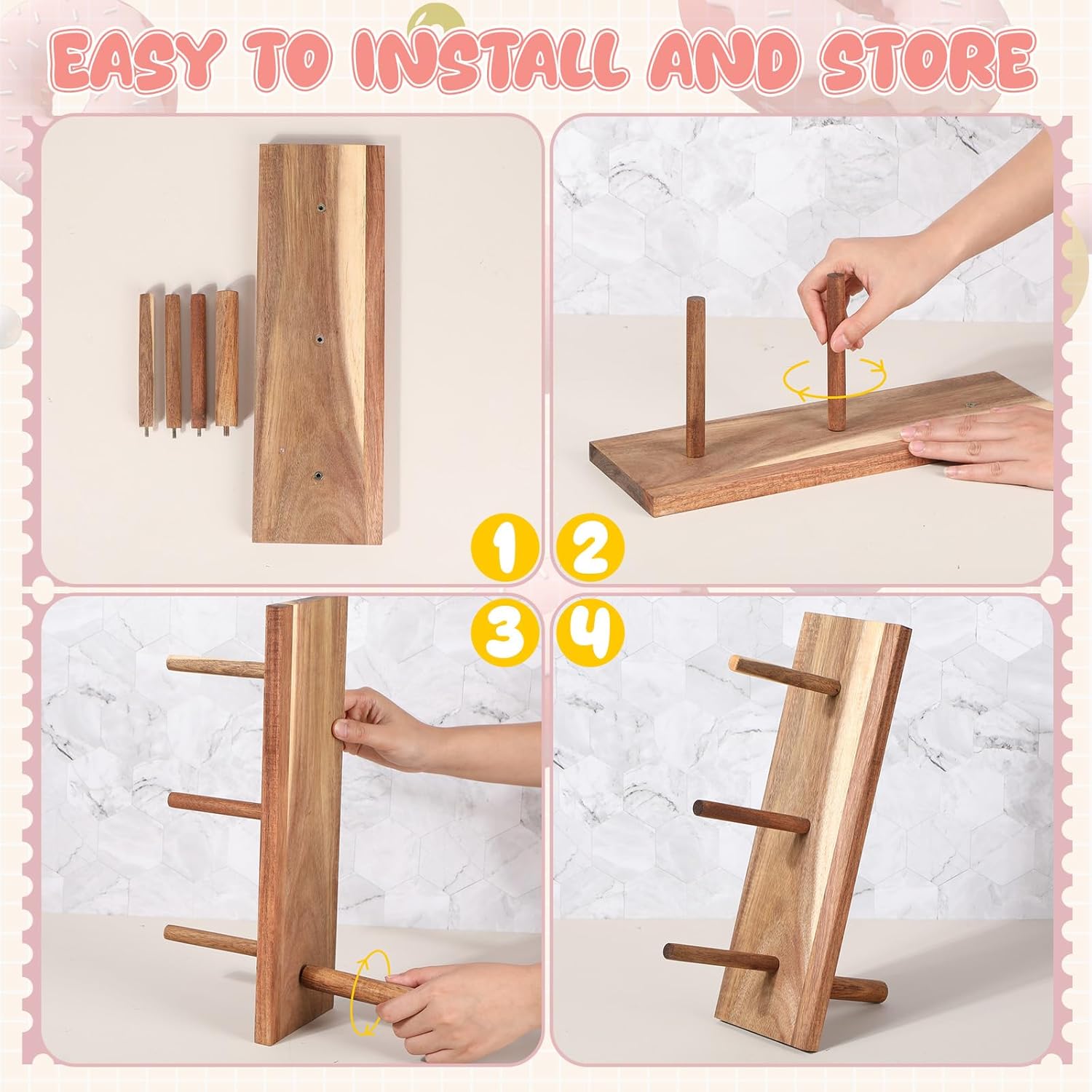 EASY TO INSTALL AND STORE

1 2

3 4