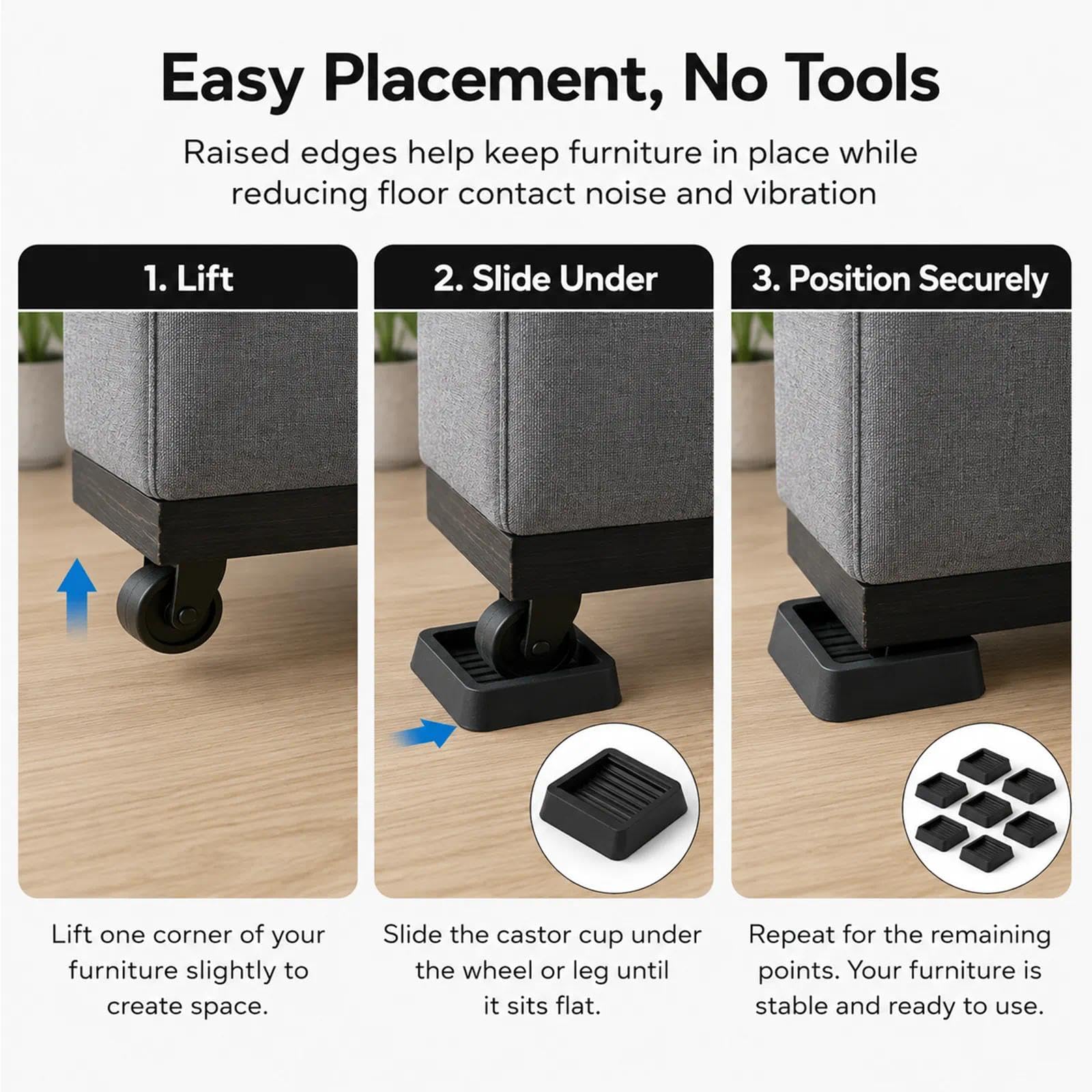 Easy Placement, No Tools

Raised edges help keep furniture in place while reducing floor contact noise and vibration

1. Lift

Lift one corner of your furniture slightly to create space.

2. Slide Under

Slide the castor cup under the wheel or leg until it sits flat.

3. Position Securely

Repeat for the remaining points. Your furniture is stable and ready to use.