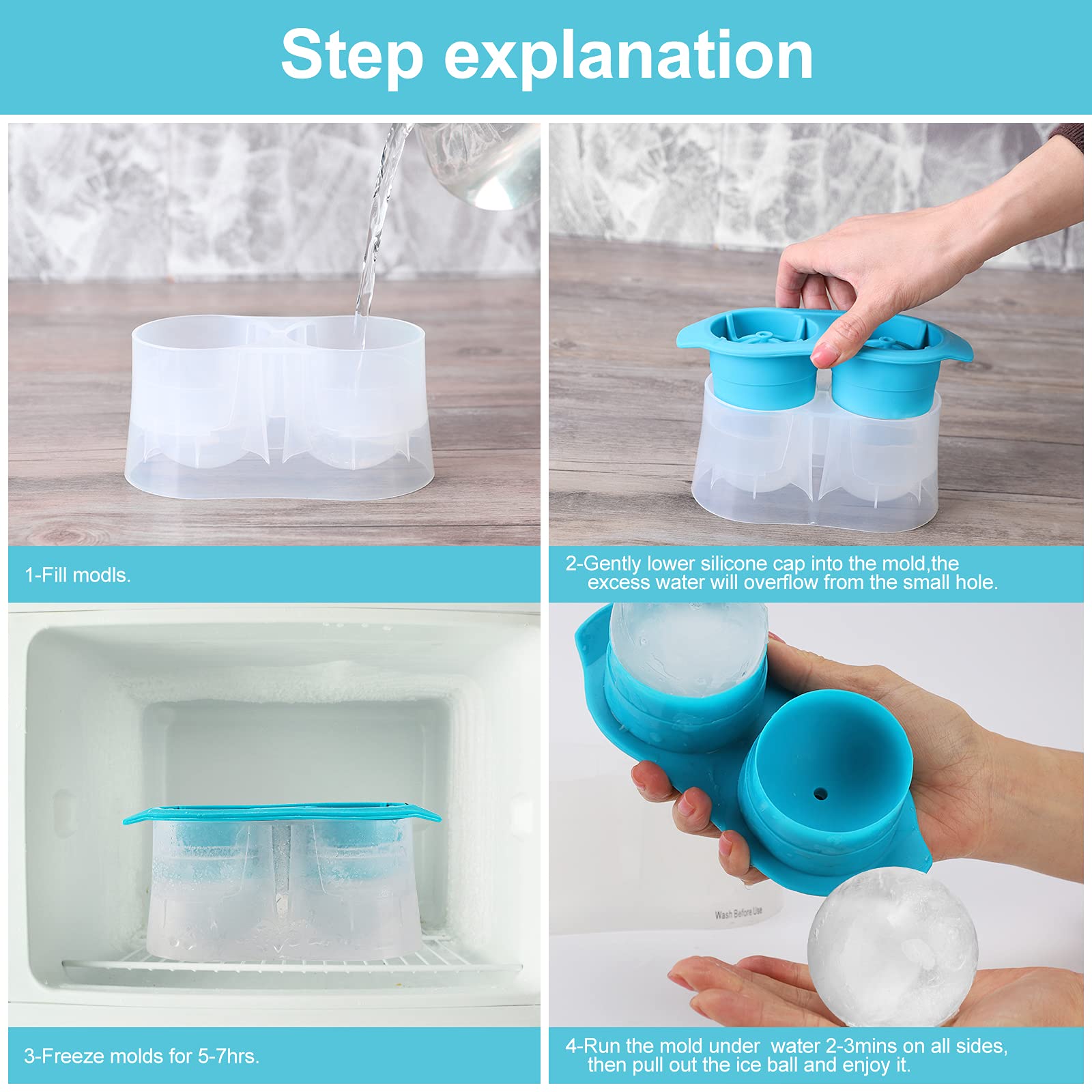 Step explanation

1-Fill modls.

2-Gently lower silicone cap into the mold,the excess water will overflow from the small hole.

3-Freeze molds for 5-7hrs.

Wash Before Use

4-Run the mold under  water 2-3mins on all sides, then pull out the ice ball and enjoy it.