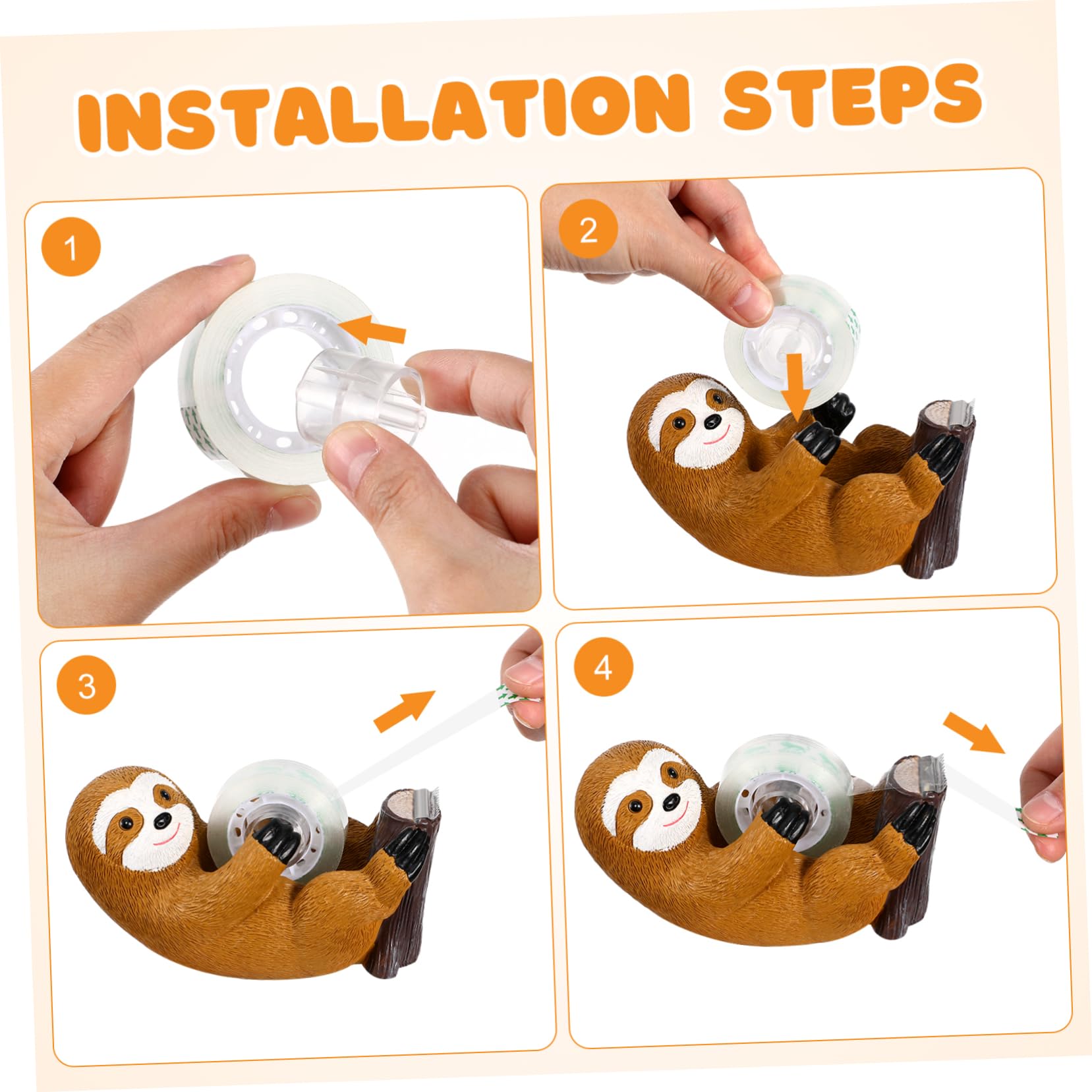 INSTALLATION STEPS

1

2

3

4