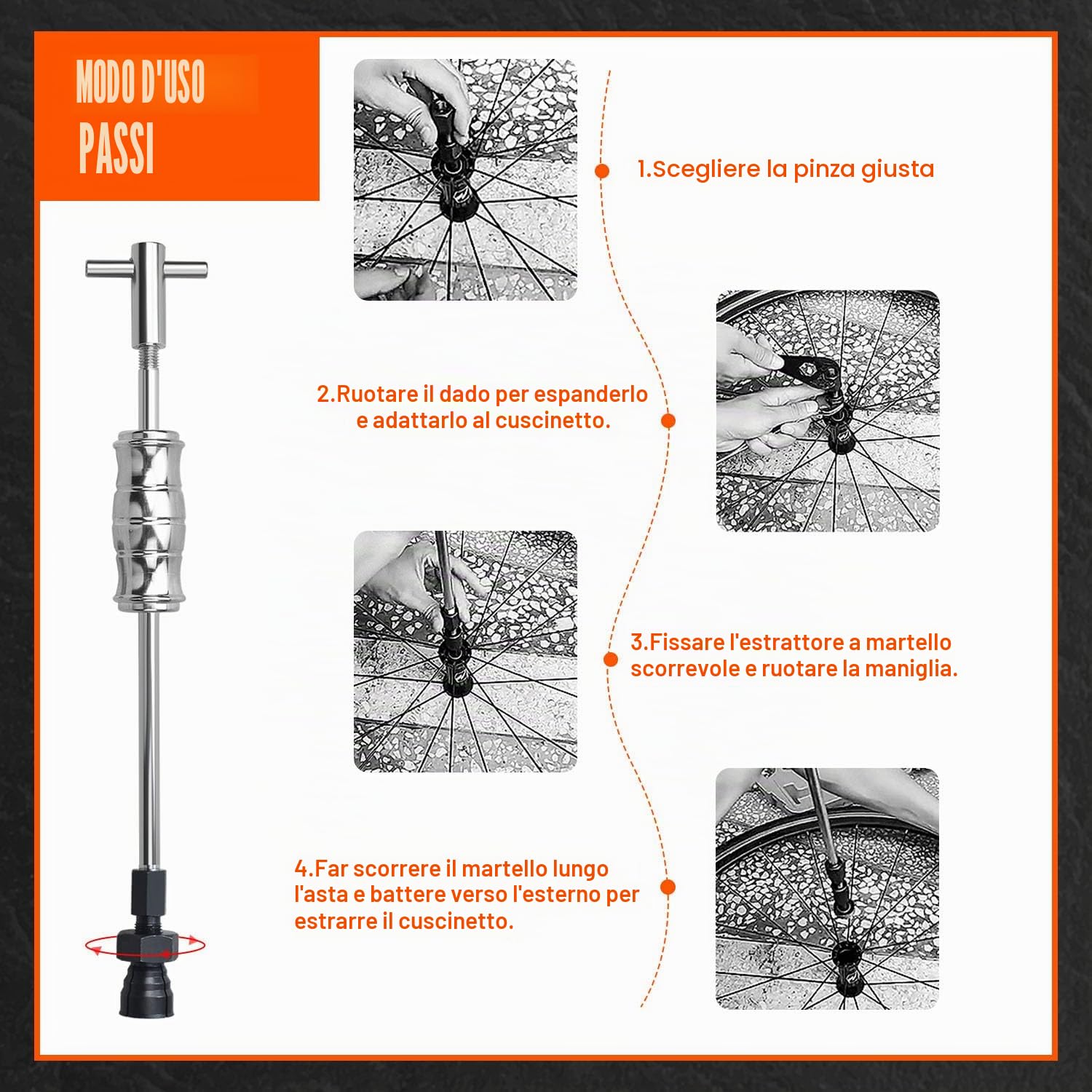 MODO D'USO
PASSI

1.Scegliere la pinza giusta

2.Ruotare il dado per espanderlo e adattarlo al cuscinetto.

3.Fissare l'estrattore a martello scorrevole e ruotare la maniglia.

4.Far scorrere il martello lungo l'asta e battere verso l'esterno per estrarre il cuscinetto.