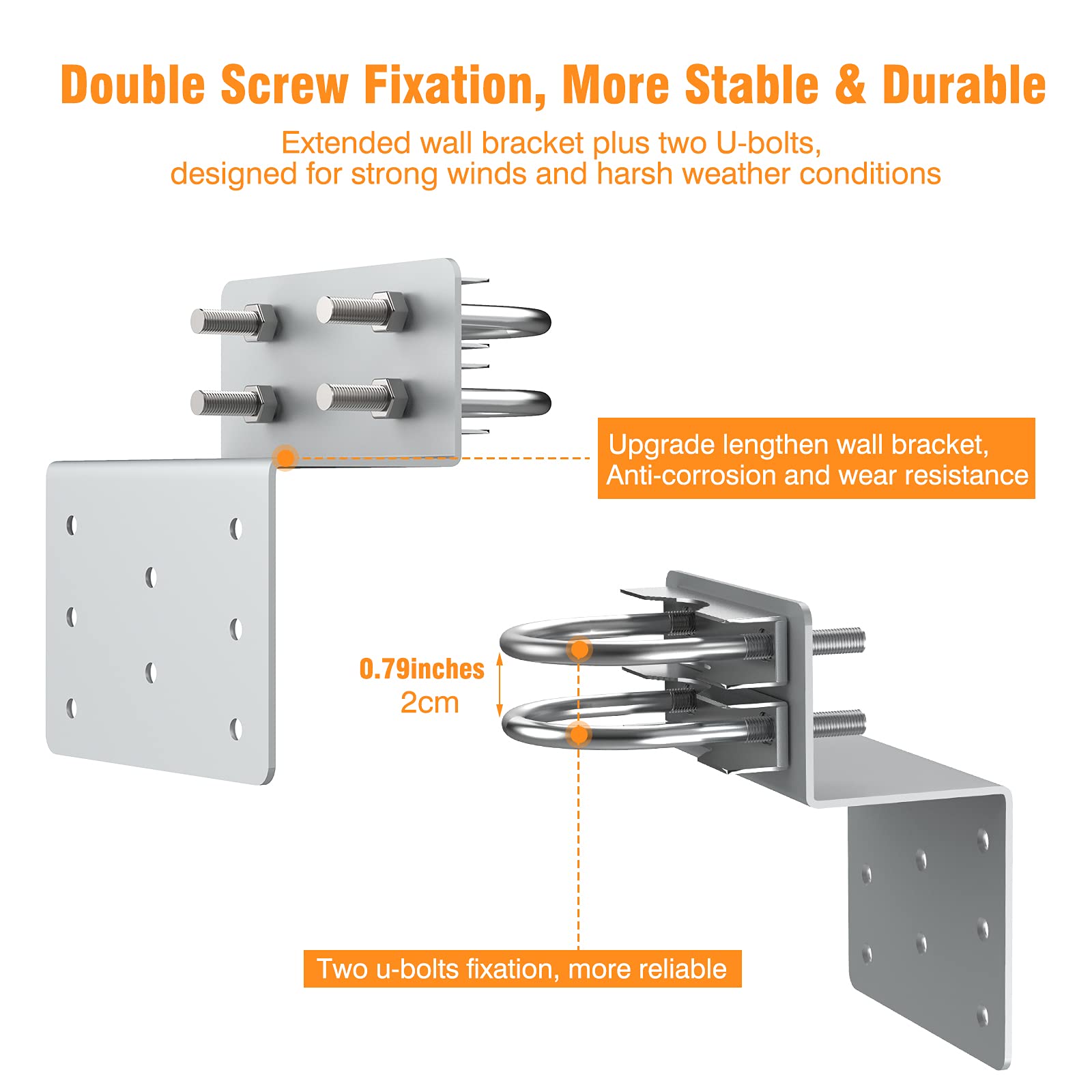 Double Screw Fixation, More Stable & Durable

Extended wall bracket plus two U-bolts, designed for strong winds and harsh weather conditions

Upgrade lengthen wall bracket, Anti-corrosion and wear resistance

0.79inches
2cm

Two u-bolts fixation, more reliable