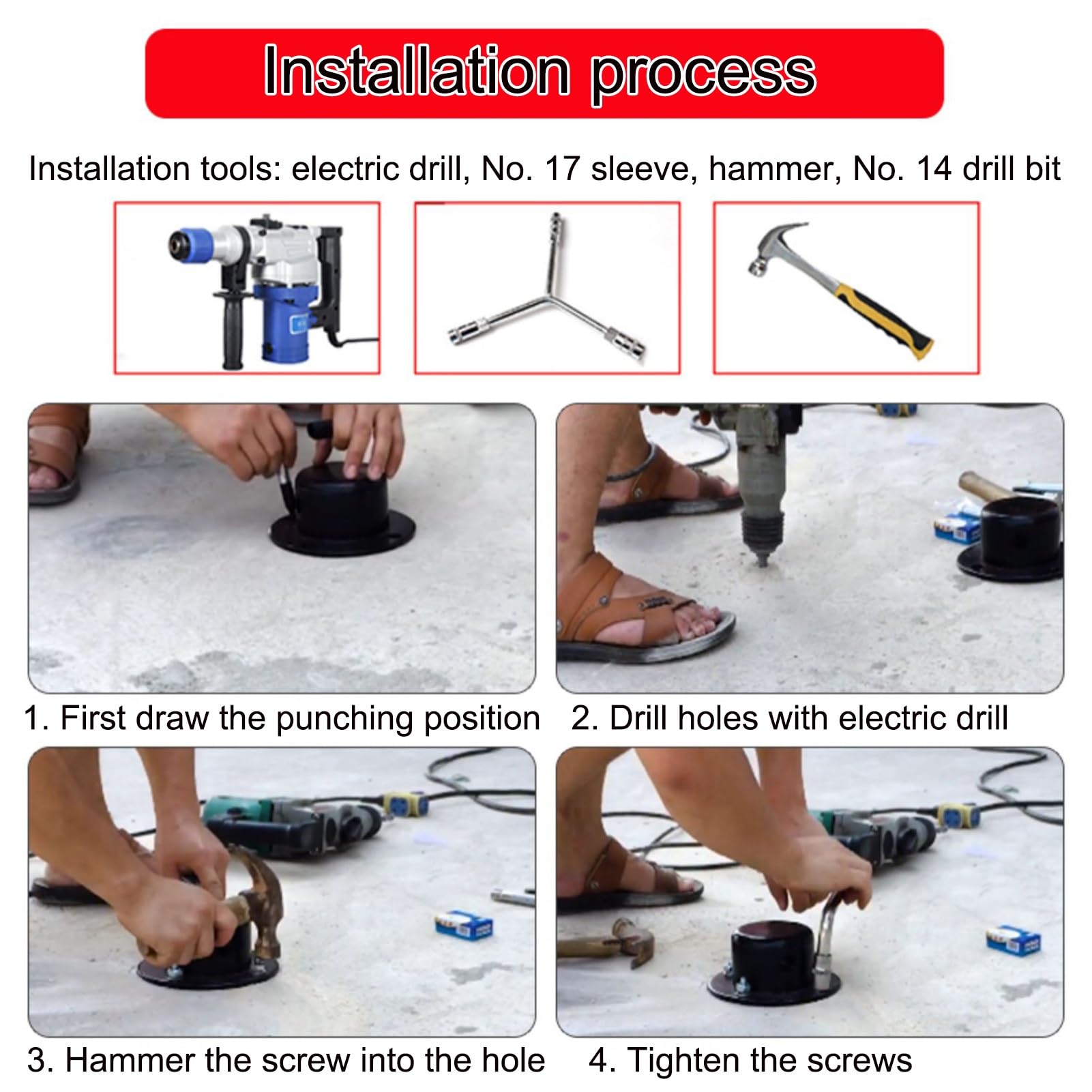 Installation process

Installation tools: electric drill, No. 17 sleeve, hammer, No. 14 drill bit

1. First draw the punching position

2. Drill holes with electric drill

3. Hammer the screw into the hole

4. Tighten the screws