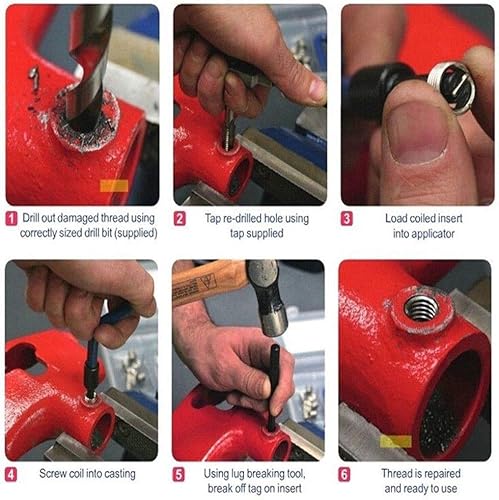 1 Drill out damaged thread using correctly sized drill bit (supplied)

2 Tap re-drilled hole using tap supplied

3 Load coiled insert into applicator

4 Screw coil into casting

5 Using lug breaking tool, break off tag on insert

6 Thread is repaired and ready to use