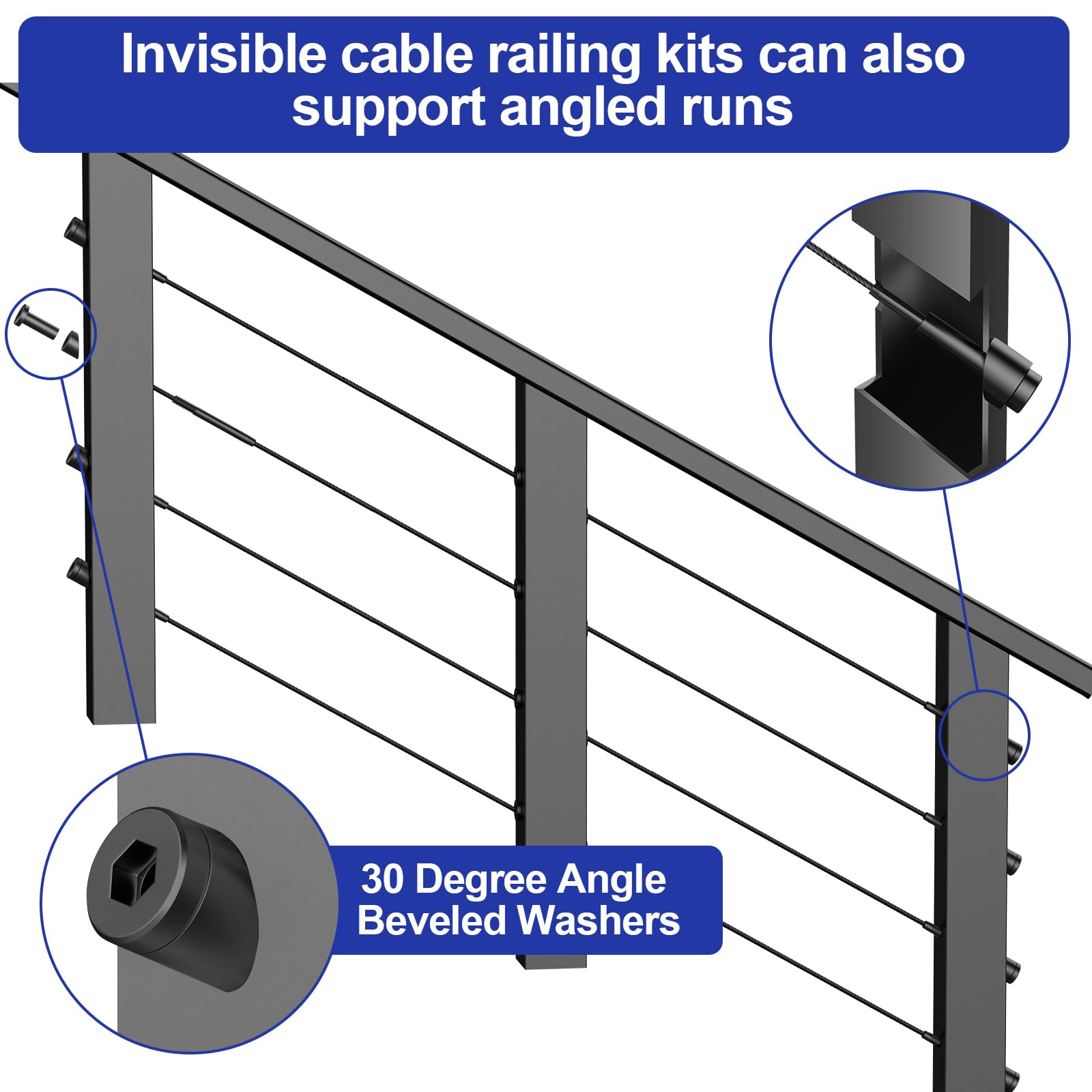 Invisible cable railing kits can also support angled runs

30 Degree Angle
Beveled Washers