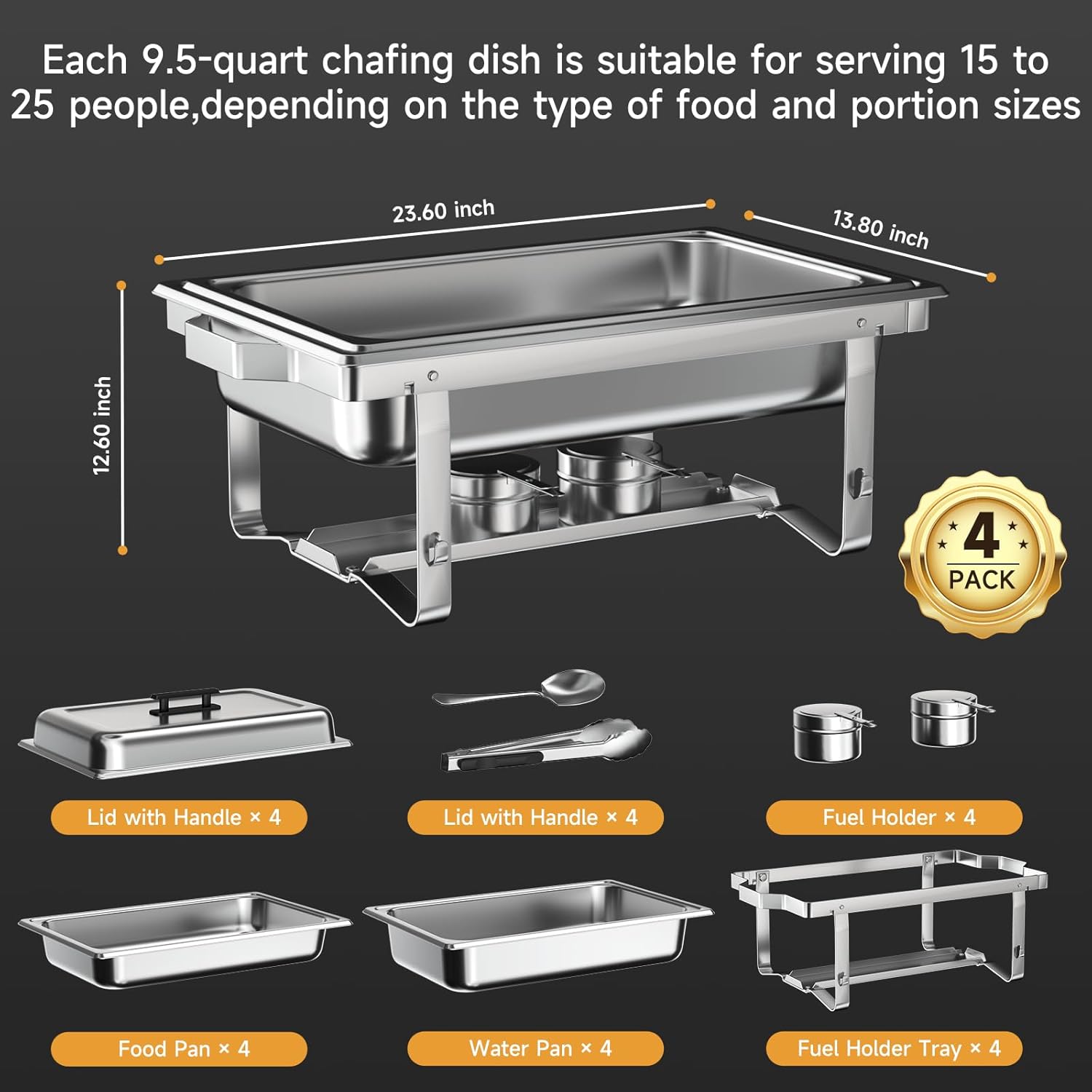 Each 9.5-quart chafing dish is suitable for serving 15 to 25 people,depending on the type of food and portion sizes

23.60 inch

13.80 inch

12.60 inch

4
PACK

Lid with Handle × 4

Lid with Handle × 4

Fuel Holder × 4

Food Pan × 4

Water Pan × 4

Fuel Holder Tray × 4