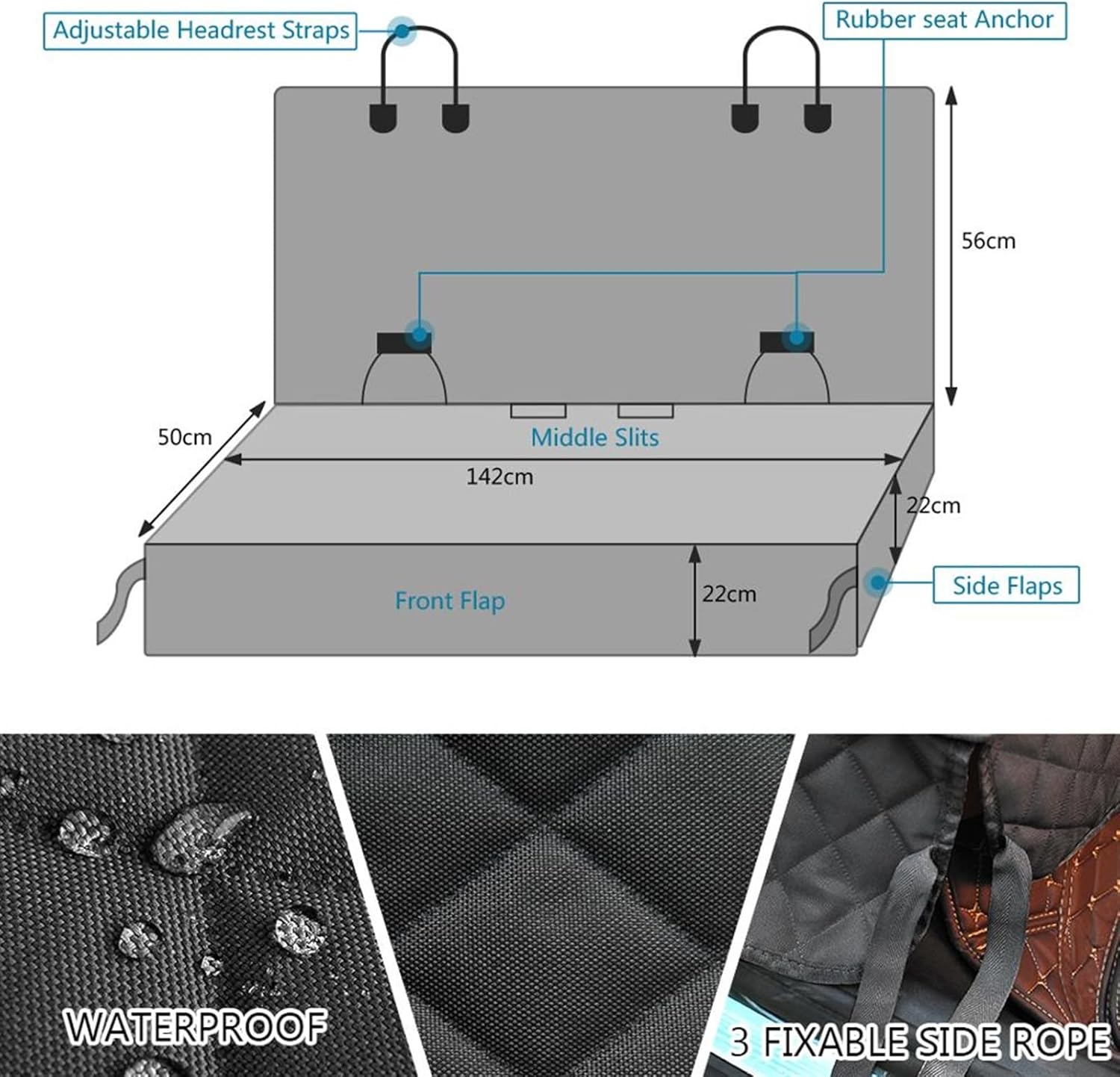 Adjustable Headrest Straps

Rubber seat Anchor

56cm

50cm

Middle Slits

142cm

22cm

Front Flap

22cm

Side Flaps

WATERPROOF

3 FIXABLE SIDE ROPE