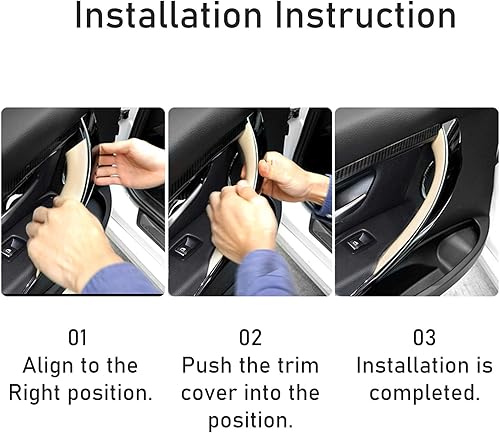 Installation Instruction

01
Align to the Right position.

02
Push the trim cover into the position.

03
Installation is completed.