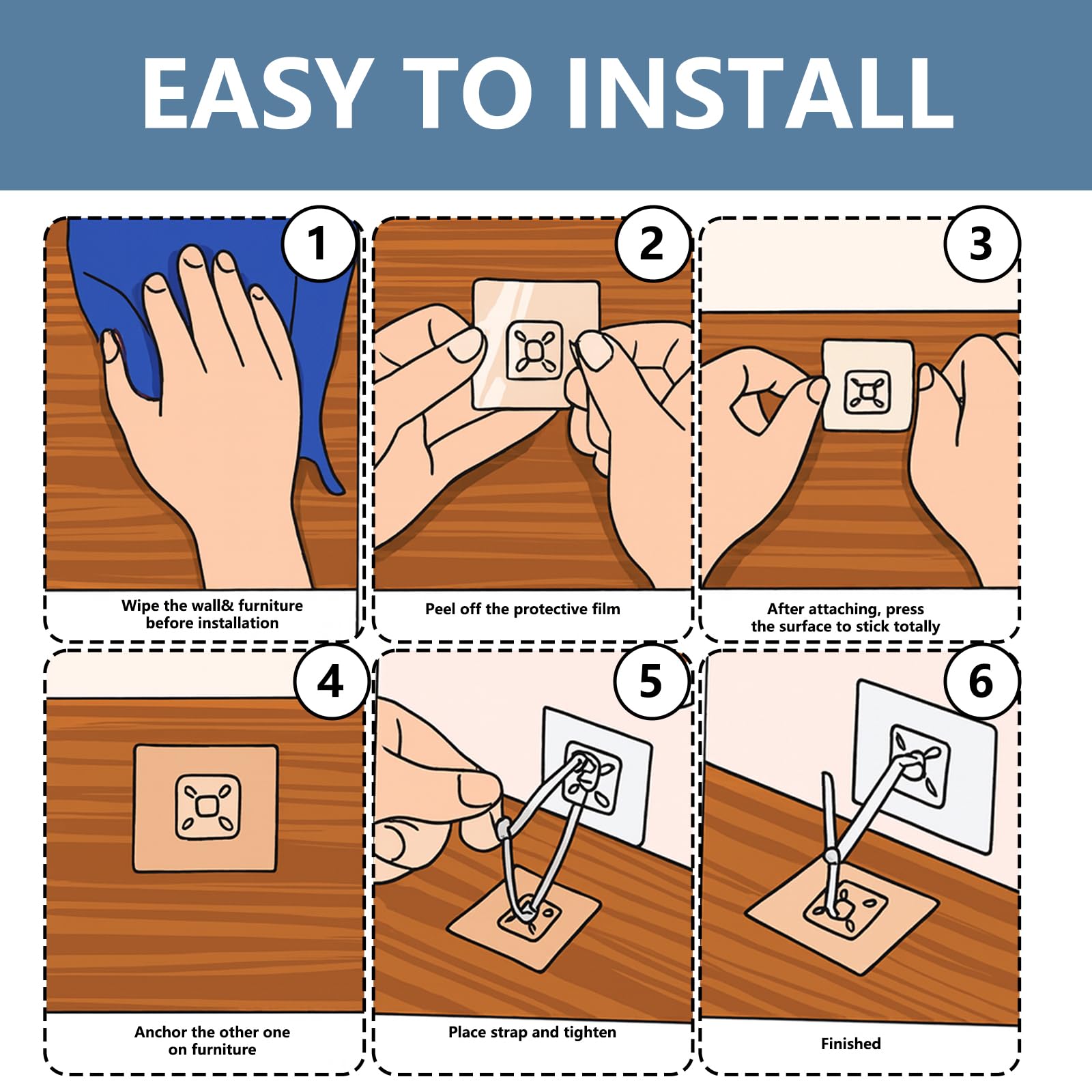 EASY TO INSTALL

1
Wipe the wall& furniture before installation

2
Peel off the protective film

3
After attaching, press the surface to stick totally

4
Anchor the other one on furniture

5
Place strap and tighten

6
Finished