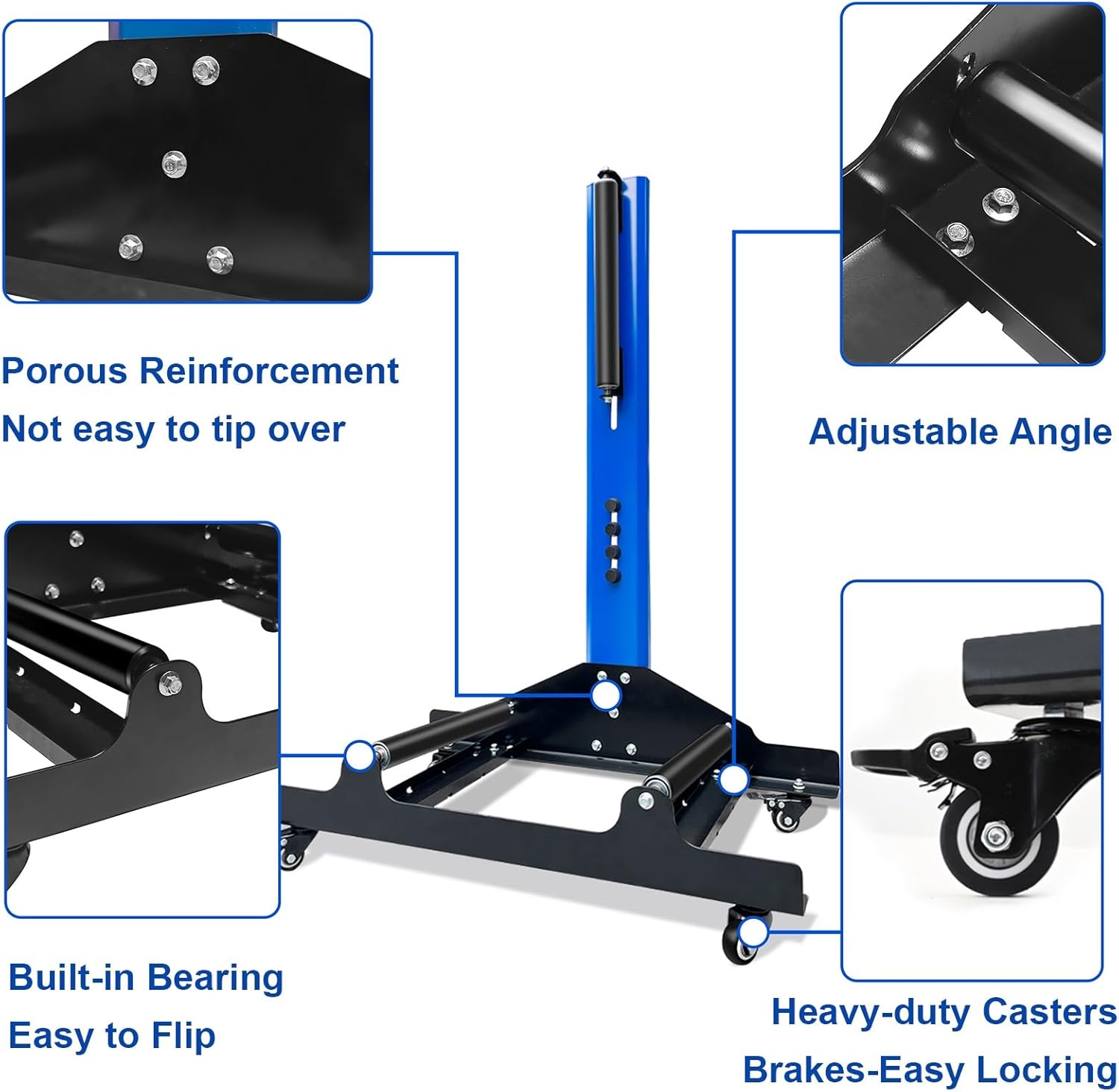 Porous Reinforcement
Not easy to tip over

Adjustable Angle

Built-in Bearing
Easy to Flip

Heavy-duty Casters
Brakes-Easy Locking