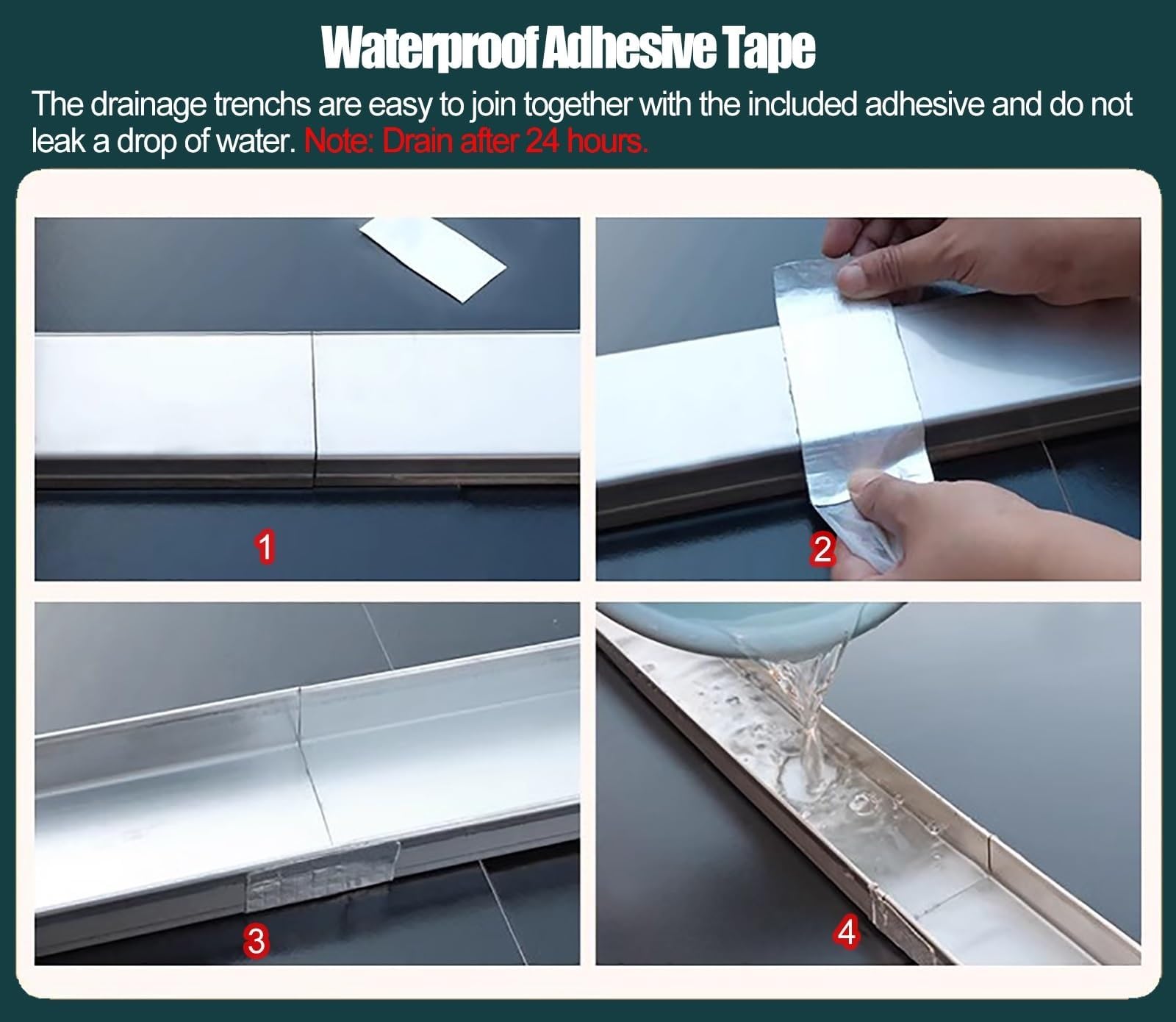 Waterproof Adhesive Tape

The drainage trenchs are easy to join together with the included adhesive and do not leak a drop of water. Note: Drain after 24 hours.

1

2

3

4