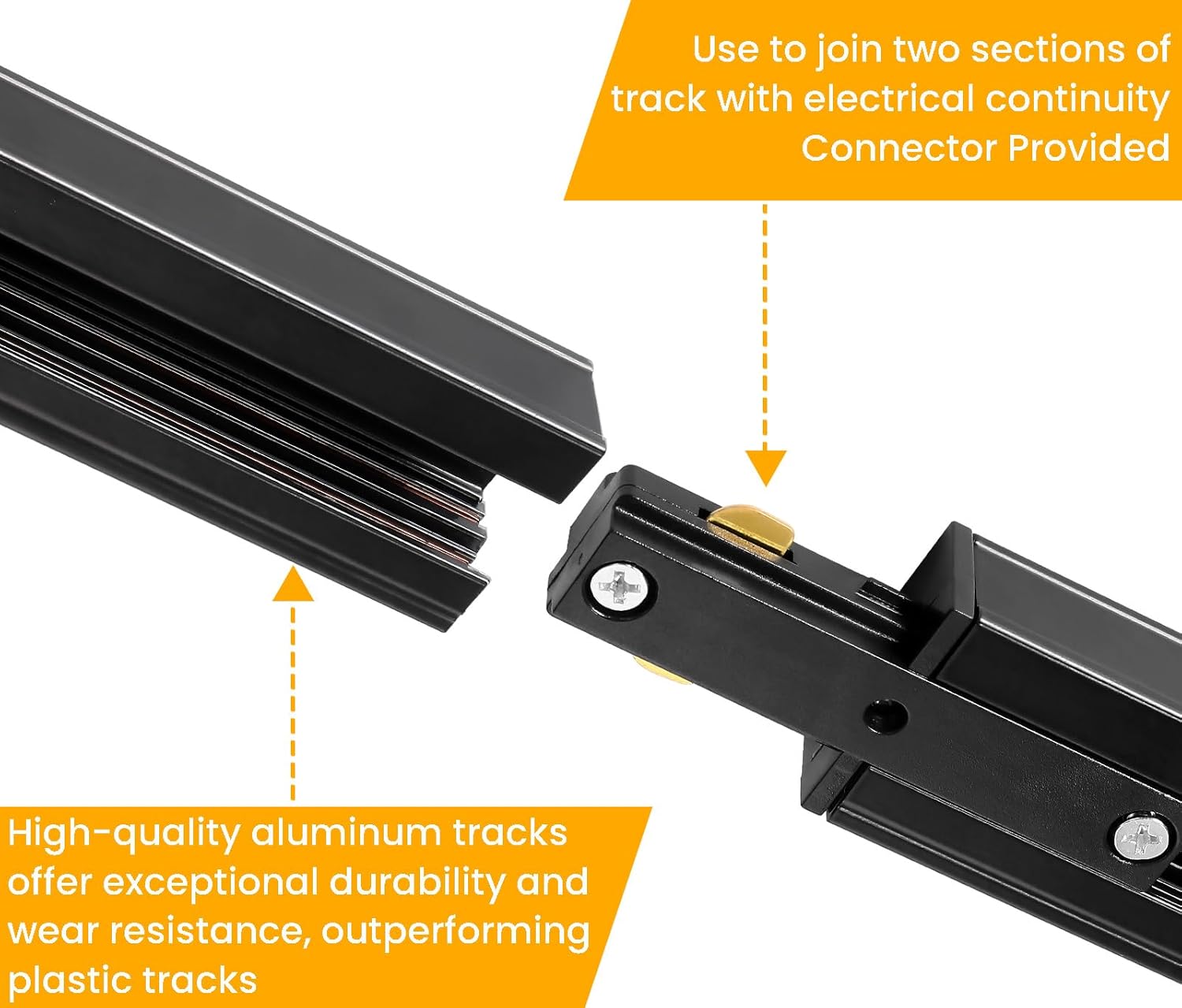 Use to join two sections of track with electrical continuity Connector Provided

High-quality aluminum tracks offer exceptional durability and wear resistance, outperforming plastic tracks