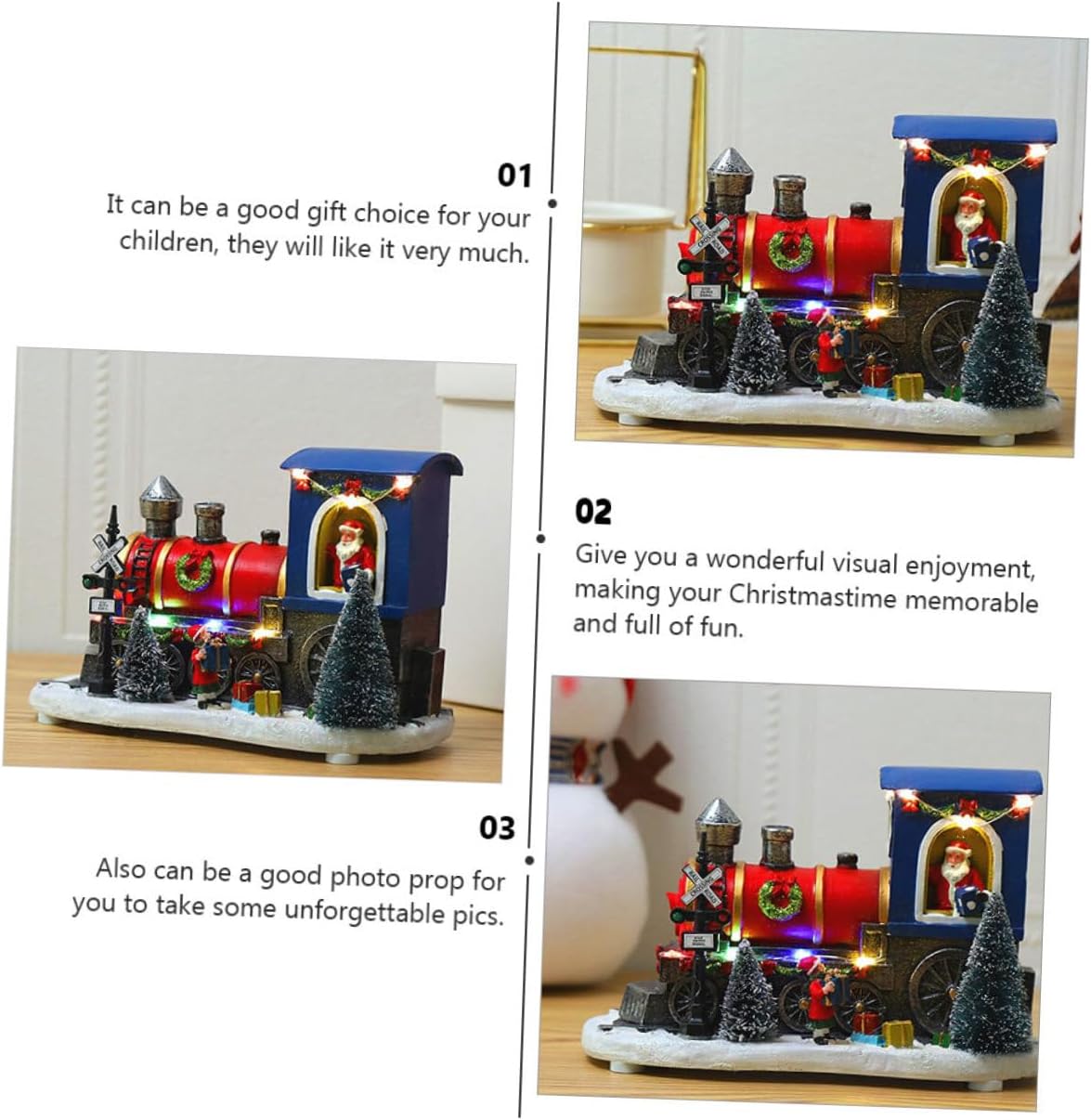 01
It can be a good gift choice for your children, they will like it very much.

02
Give you a wonderful visual enjoyment, making your Christmastime memorable and full of fun.

03
Also can be a good photo prop for you to take some unforgettable pics.