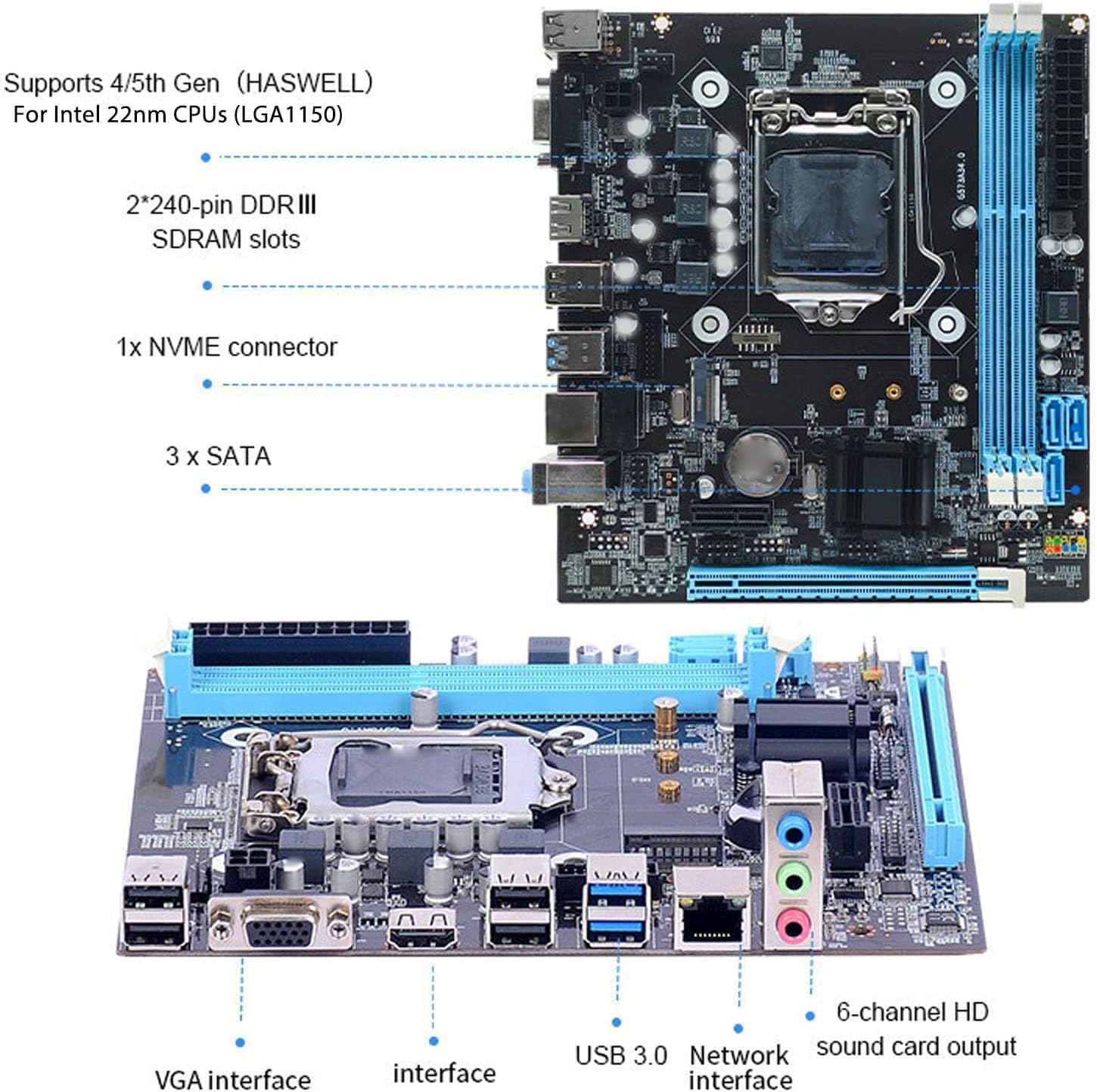 Supports 4/5th Gen（HASWELL）
For Intel 22nm CPUs (LGA1150)

2*240-pin DDRⅢ
SDRAM slots

1x NVME connector

3 x SATA

VGA interface

interface

USB 3.0

Network interface

6-channel HD sound card output