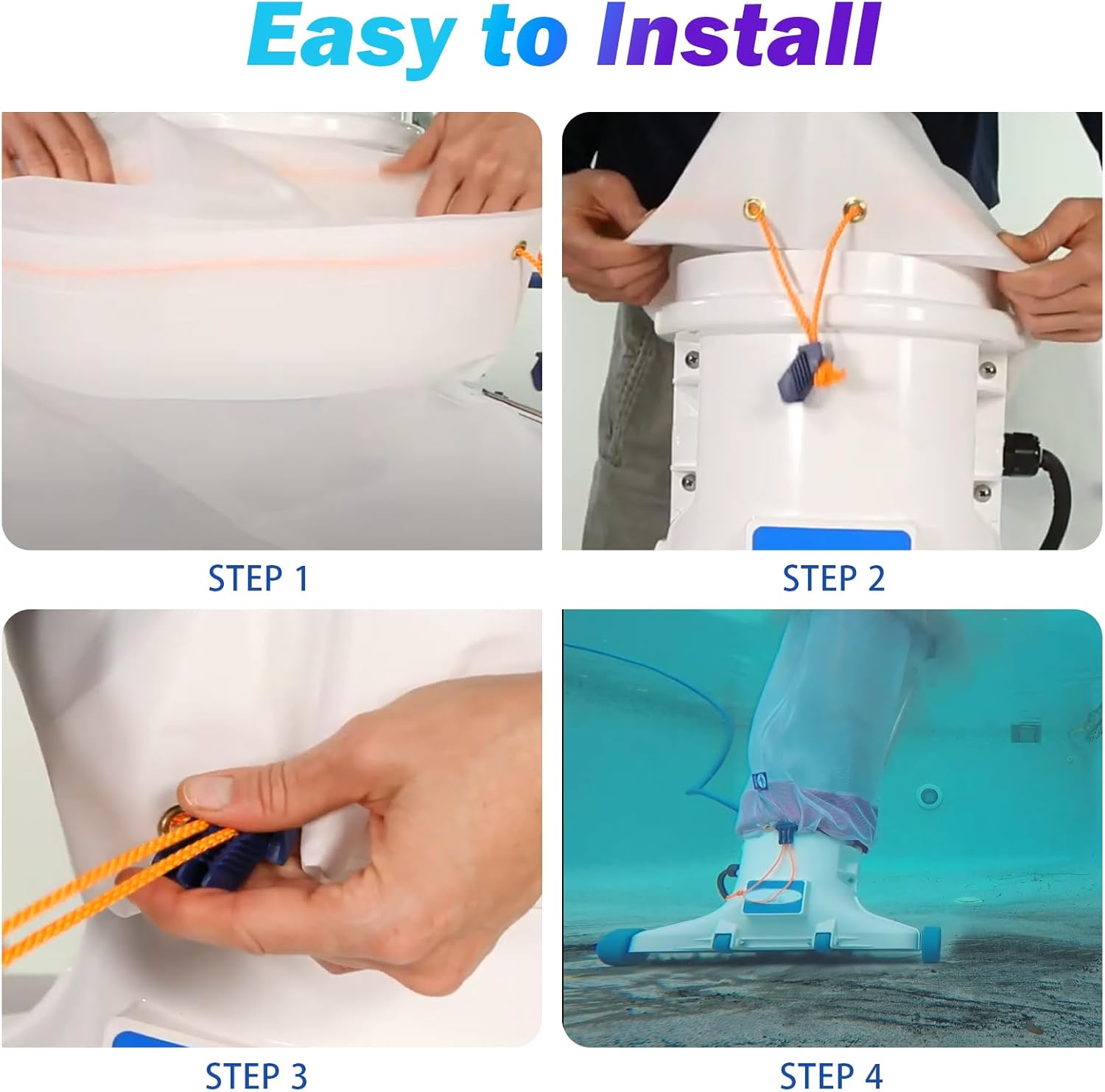 Easy to Install

STEP 1

STEP 2

STEP 3

STEP 4