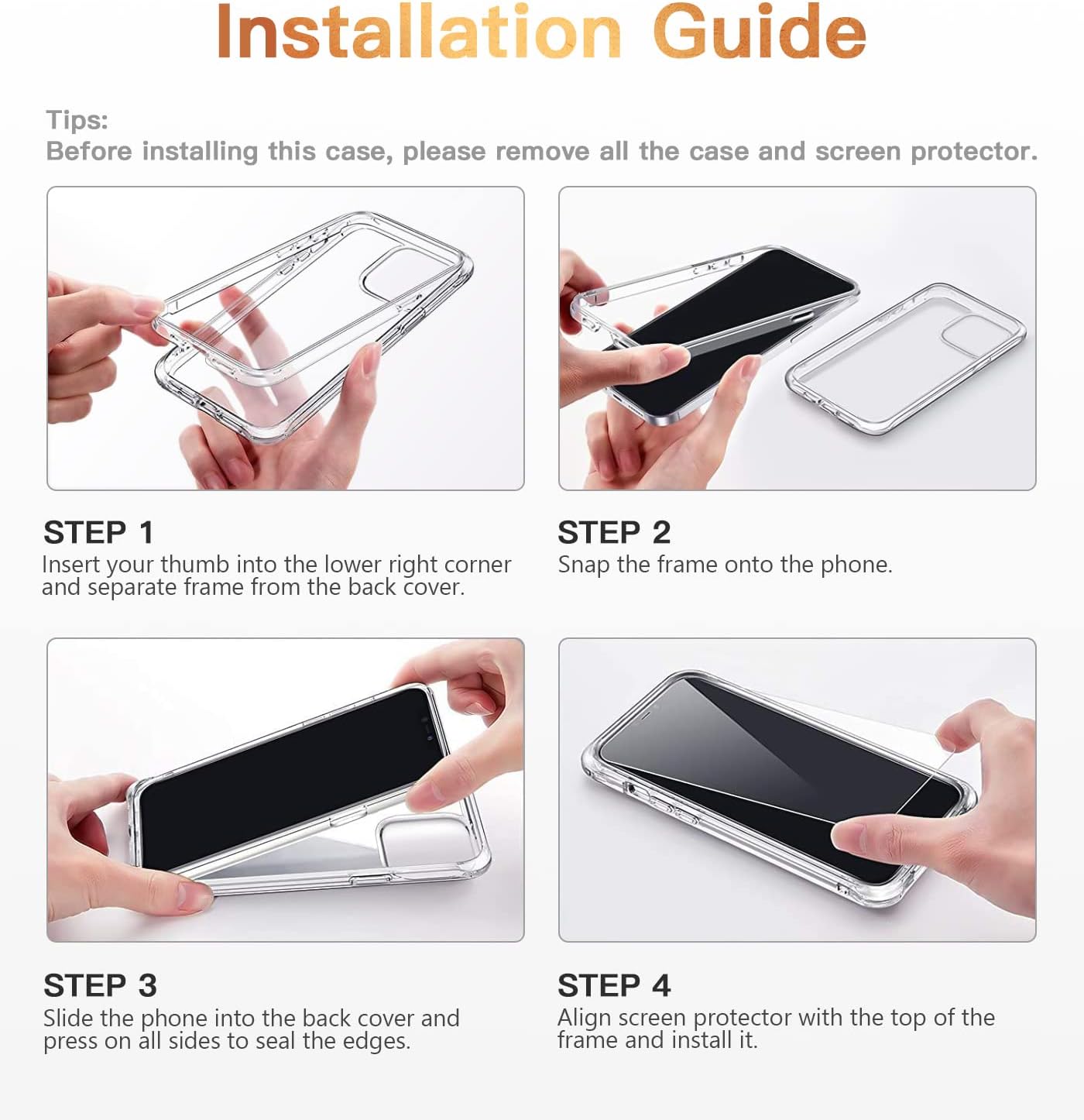 Installation Guide

Tips:
Before installing this case, please remove all the case and screen protector.

STEP 1
Insert your thumb into the lower right corner and separate frame from the back cover.

STEP 2
Snap the frame onto the phone.

STEP 3
Slide the phone into the back cover and press on all sides to seal the edges.

STEP 4
Align screen protector with the top of the frame and install it.