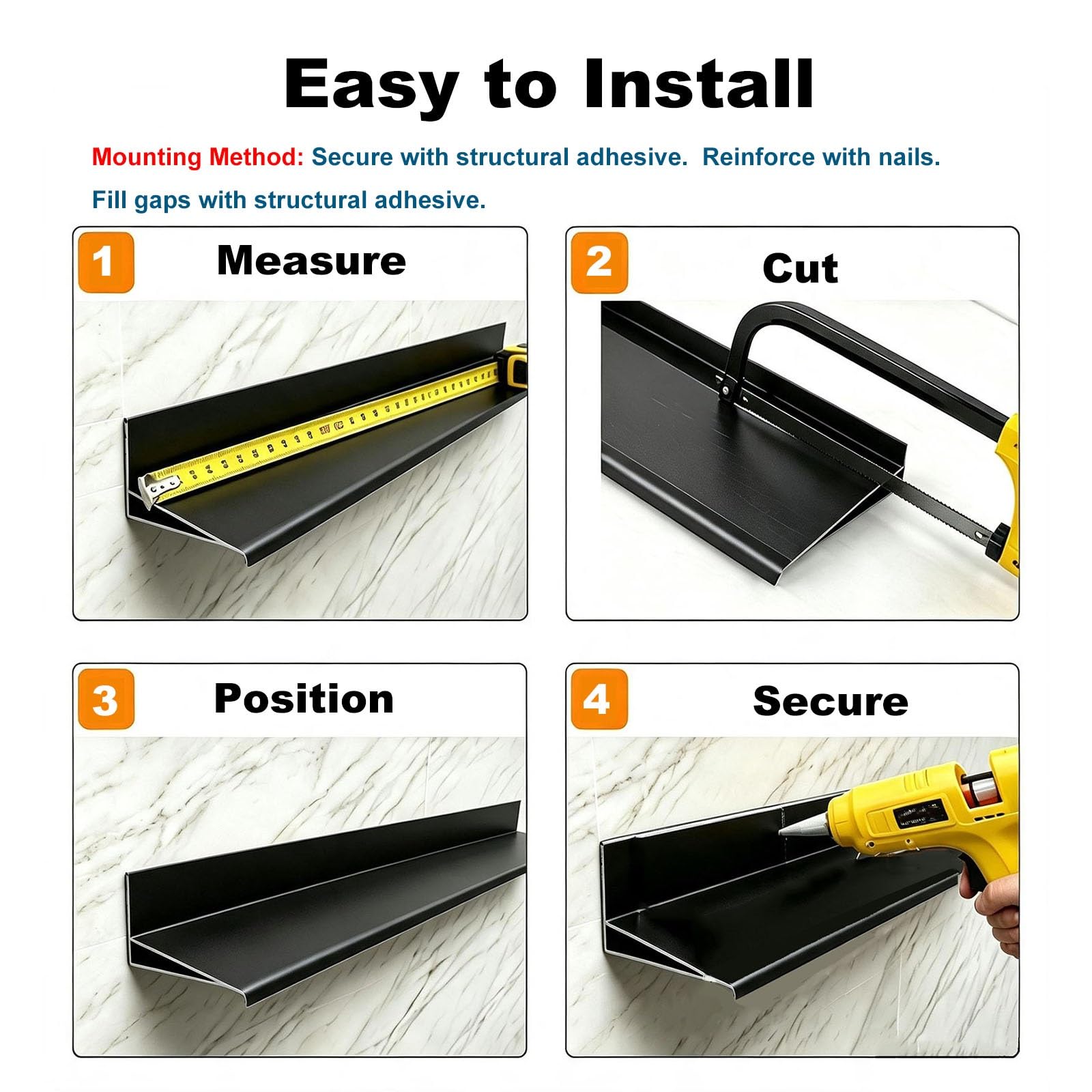 Easy to Install

Mounting Method: Secure with structural adhesive. Reinforce with nails. Fill gaps with structural adhesive.

1 Measure

2 Cut

3 Position

4 Secure