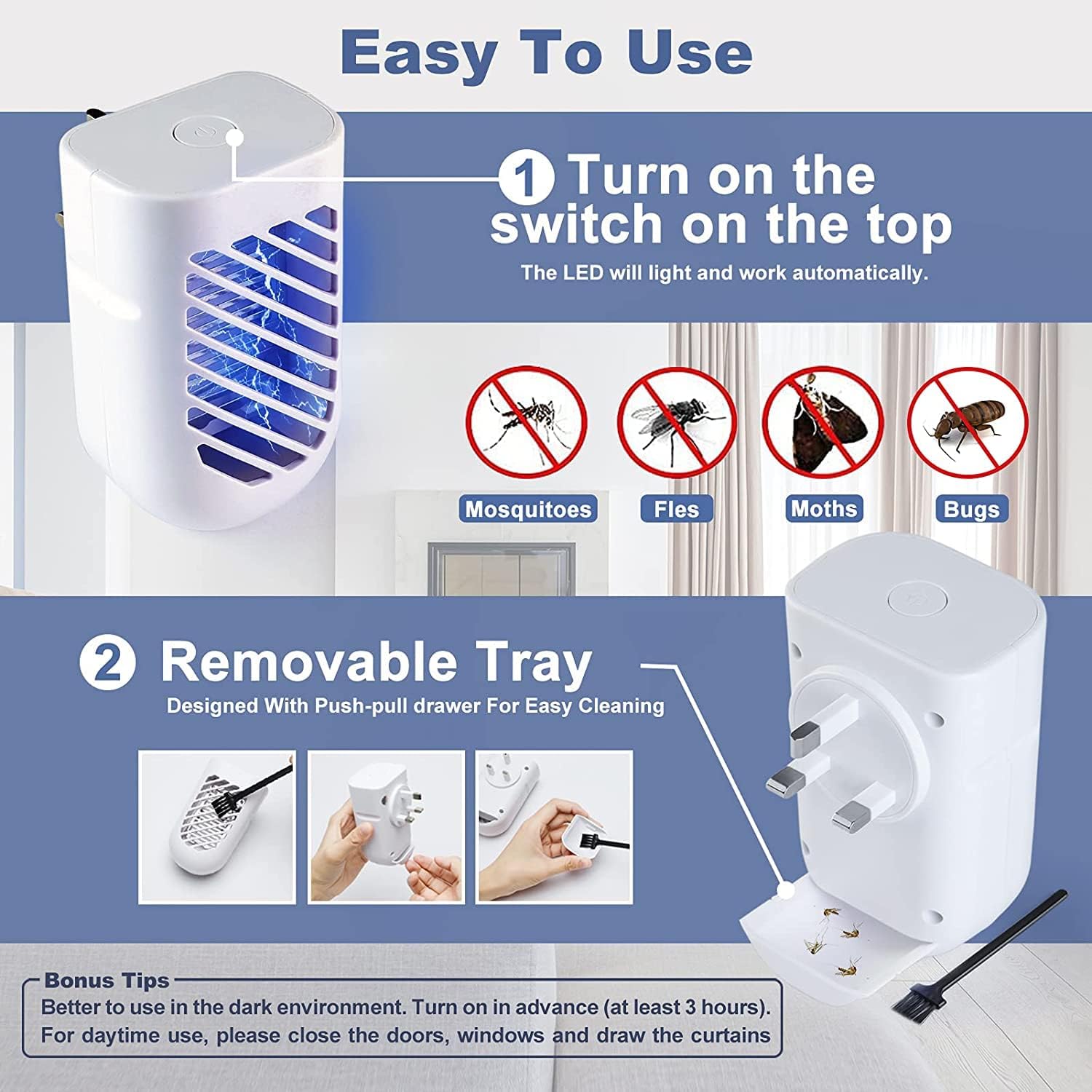 Easy To Use

1 Turn on the switch on the top

The LED will light and work automatically.

Mosquitoes

Fles

Moths

Bugs

2 Removable Tray

Designed With Push-pull drawer For Easy Cleaning

Bonus Tips

Better to use in the dark environment. Turn on in advance (at least 3 hours). For daytime use, please close the doors, windows and draw the curtains