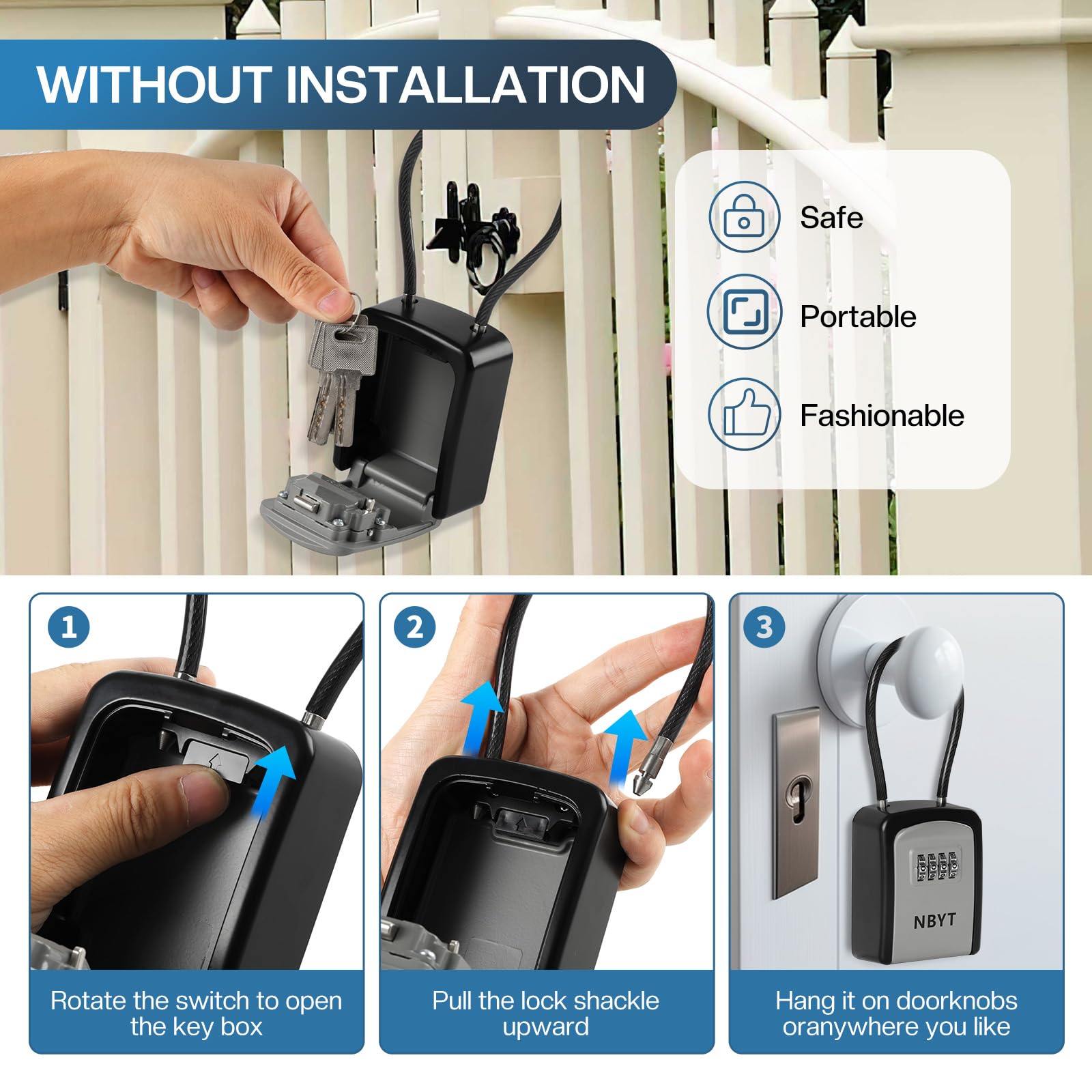 WITHOUT INSTALLATION

Safe

Portable

Fashionable

1

Rotate the switch to open the key box

2

Pull the lock shackle upward

3

NBYT

Hang it on doorknobs oranywhere you like