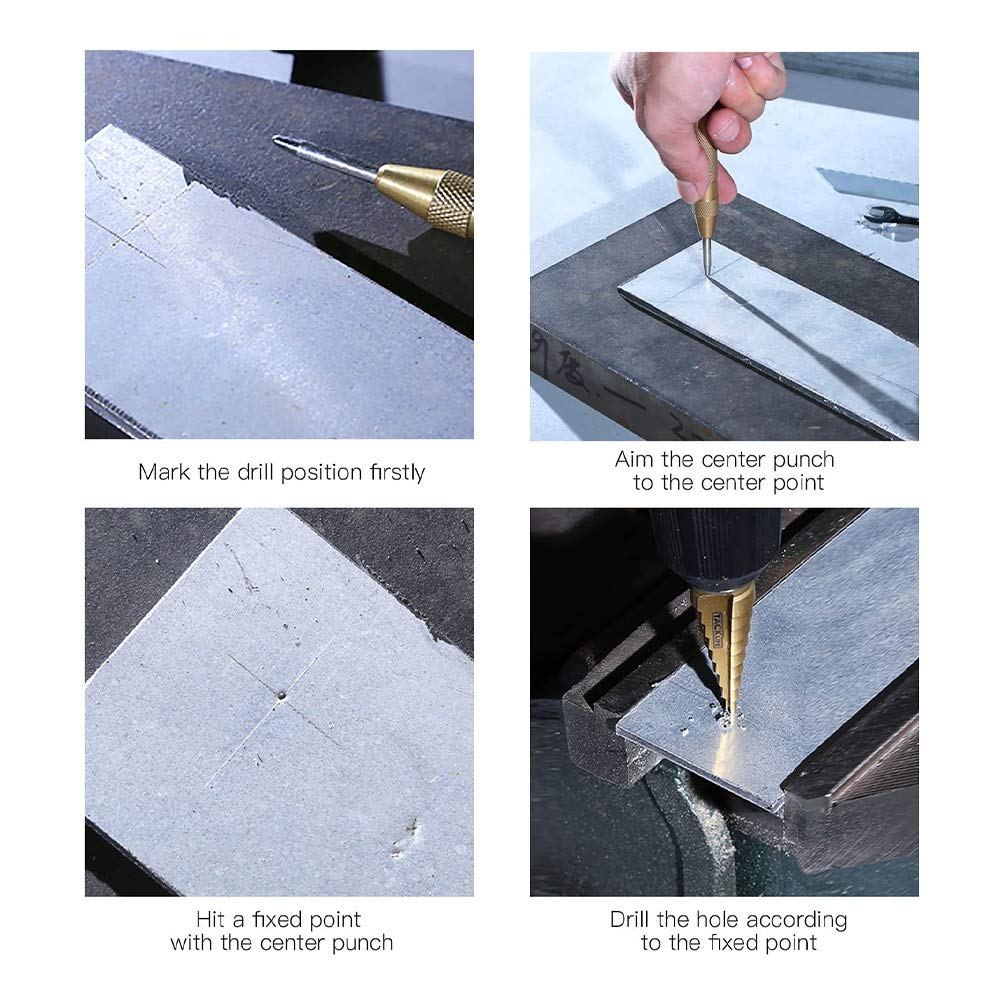 Mark the drill position firstly

Aim the center punch to the center point

Hit a fixed point with the center punch

TACKLIFE

Drill the hole according to the fixed point