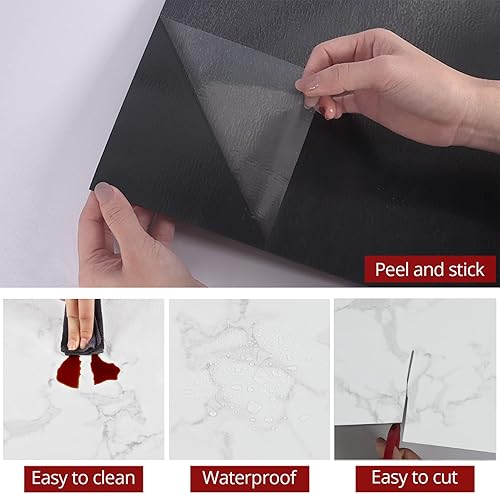 Peel and stick

Easy to clean

Waterproof

Easy to cut