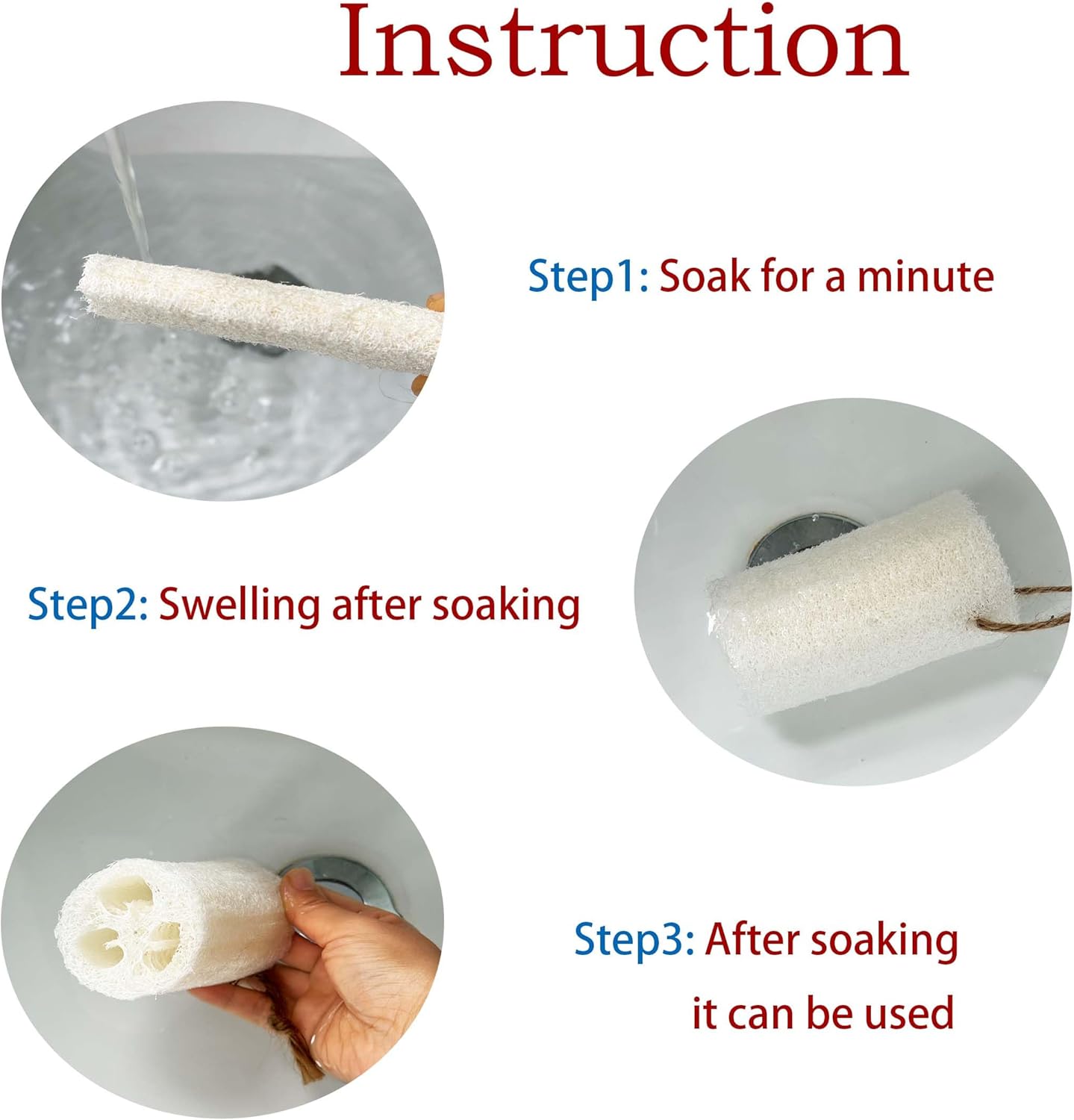 Instruction

Step1: Soak for a minute

Step2: Swelling after soaking

Step3: After soaking it can be used