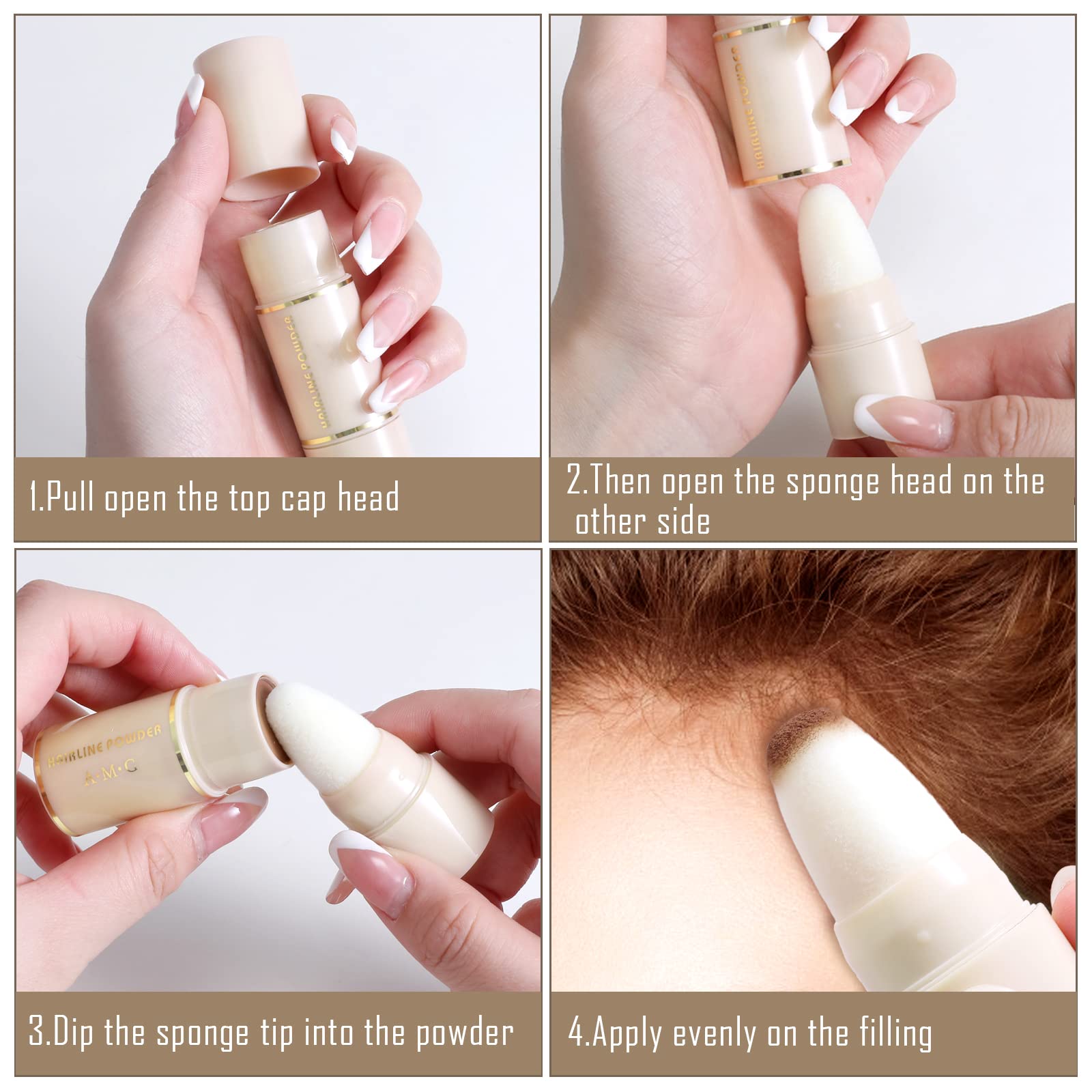 HAIRLINE POWDER

1.Pull open the top cap head

HAIRLINE POWDER

2.Then open the sponge head on the other side

HAIRLINE POWDER
A·M·C

3.Dip the sponge tip into the powder

4.Apply evenly on the filling