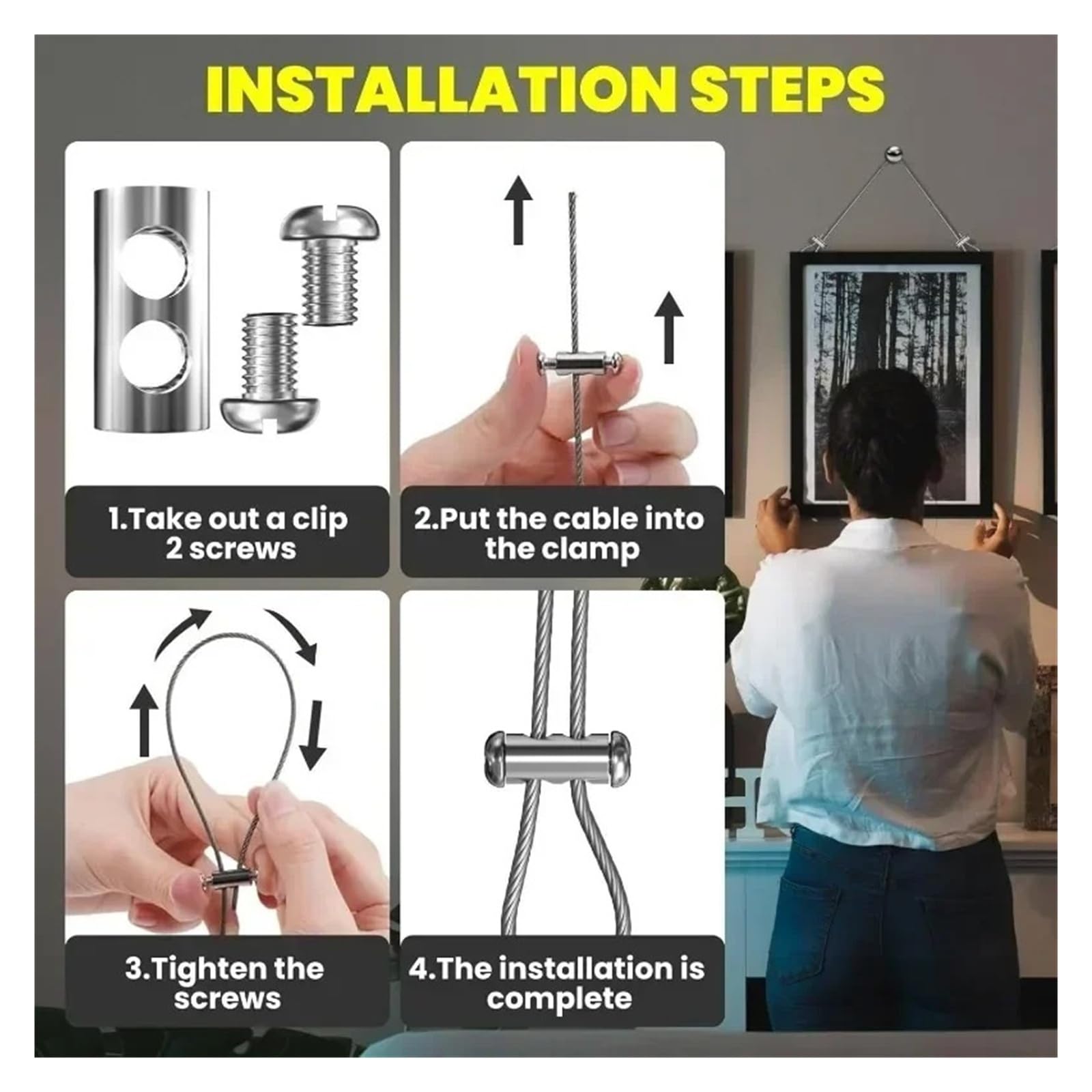 INSTALLATION STEPS

1.Take out a clip 2 screws

2.Put the cable into the clamp

3.Tighten the screws

4.The installation is complete