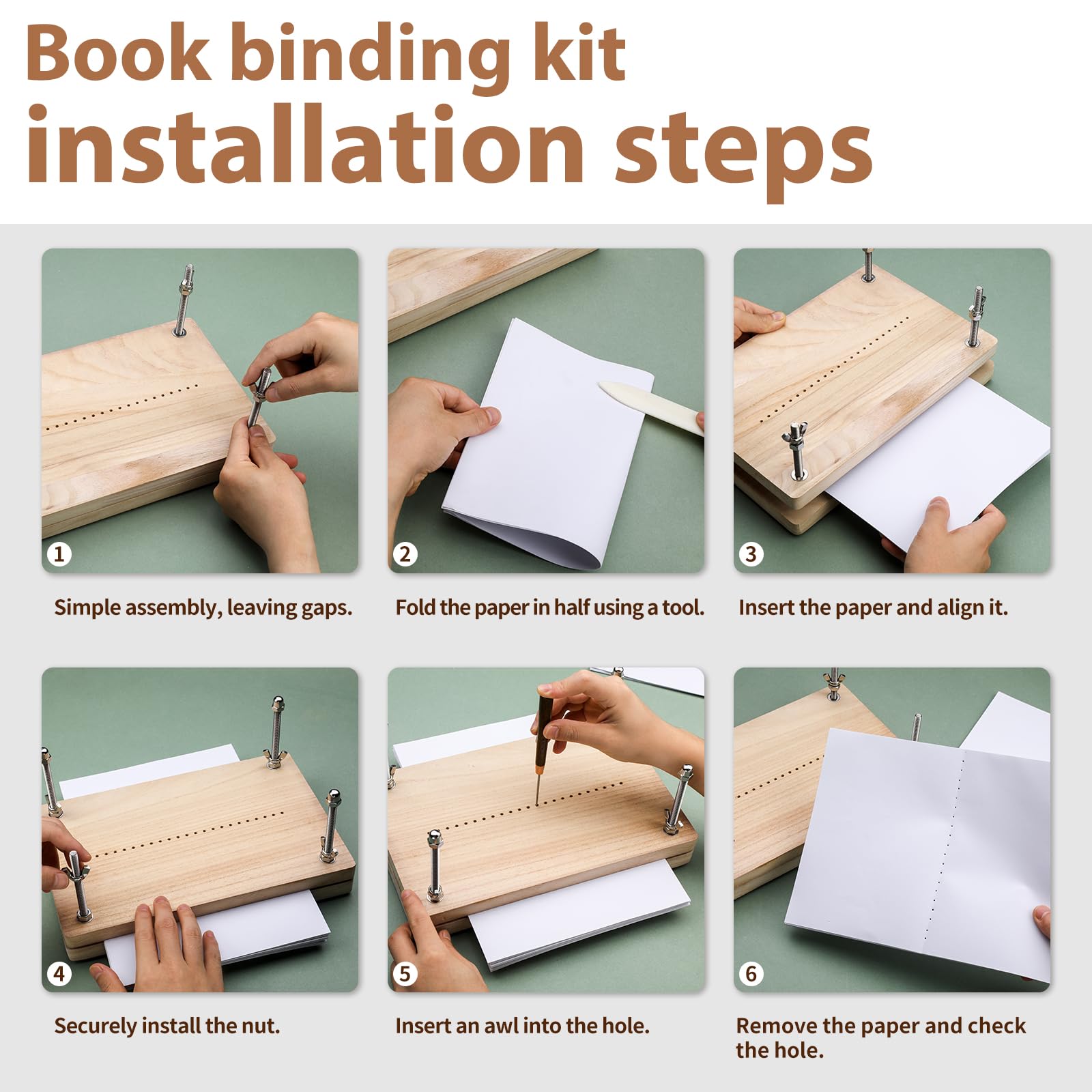 Book binding kit
installation steps

1

Simple assembly, leaving gaps.

2

Fold the paper in half using a tool.

3

Insert the paper and align it.

4

Securely install the nut.

5

Insert an awl into the hole.

6

Remove the paper and check the hole.