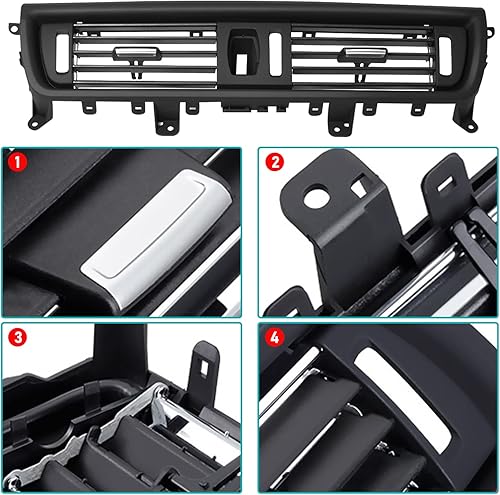 1

2

3

4