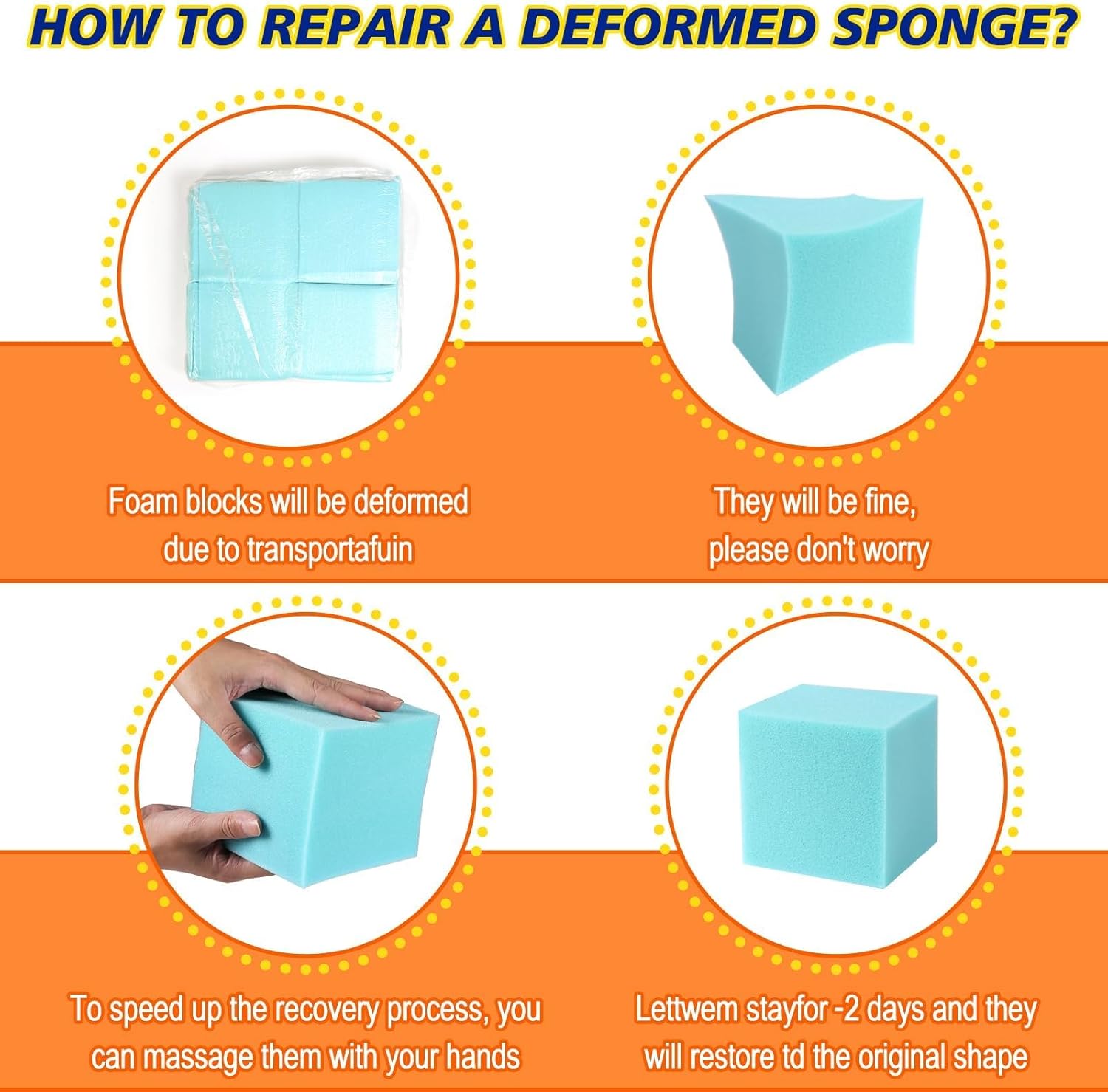 HOW TO REPAIR A DEFORMED SPONGE?

Foam blocks will be deformed due to transportafuin

They will be fine, please don't worry

To speed up the recovery process, you can massage them with your hands

Lettwem stayfor -2 days and they will restore td the original shape