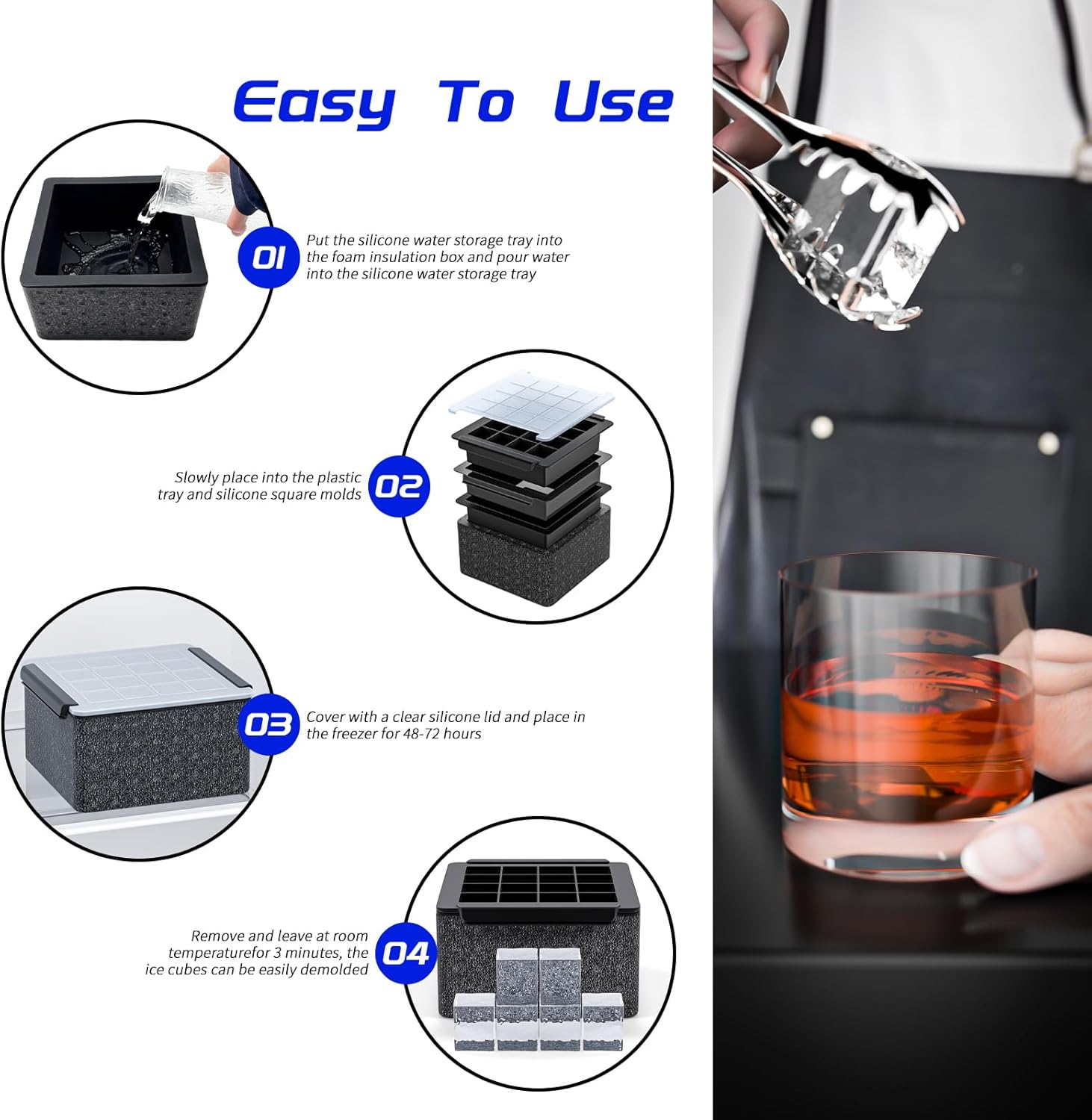 Easy To Use

01 Put the silicone water storage tray into the foam insulation box and pour water into the silicone water storage tray

Slowly place into the plastic tray and silicone square molds 02

03 Cover with a clear silicone lid and place in the freezer for 48-72 hours

Remove and leave at room temperaturefor 3 minutes, the ice cubes can be easily demolded 04