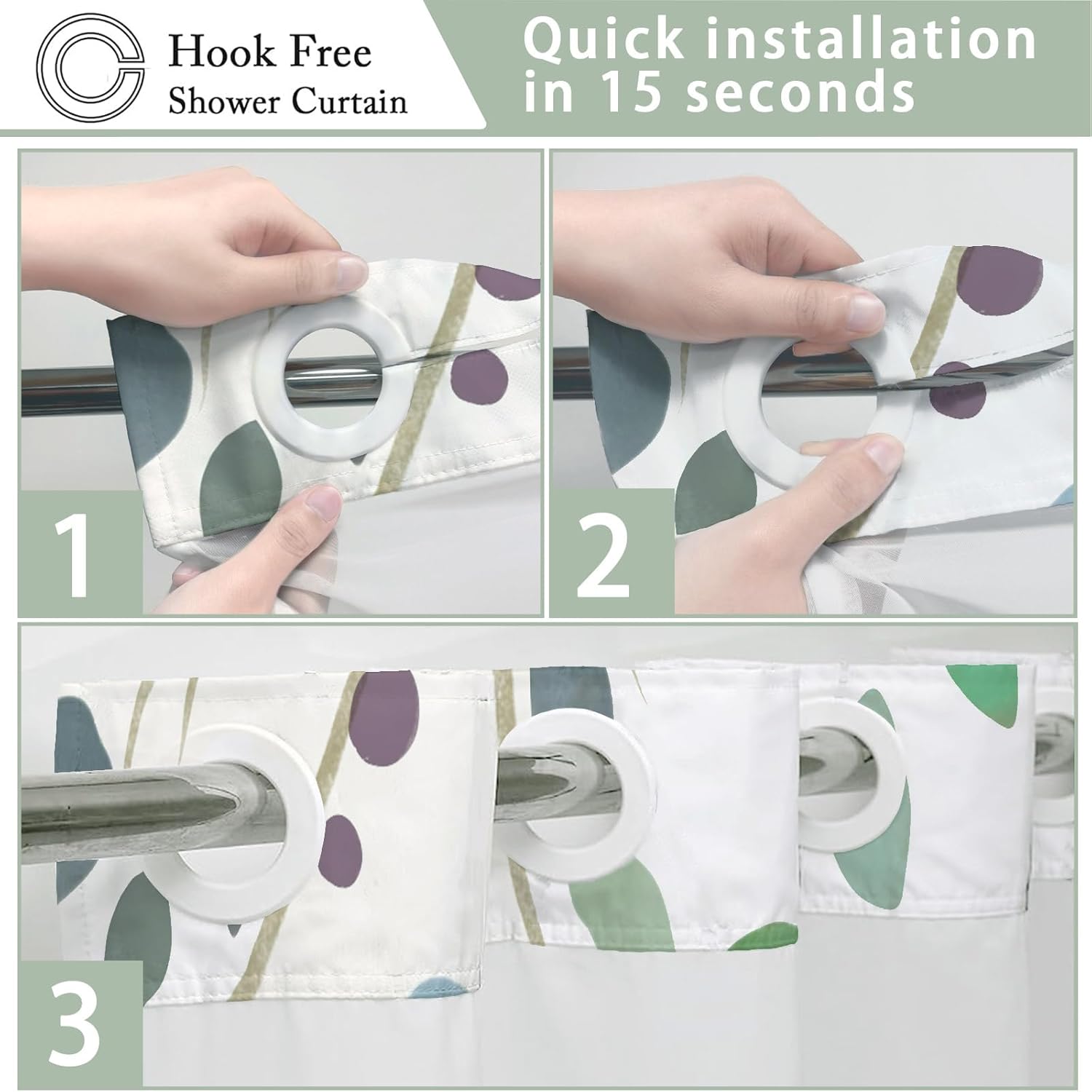 Hook Free
Shower Curtain

Quick installation in 15 seconds

1

2

3