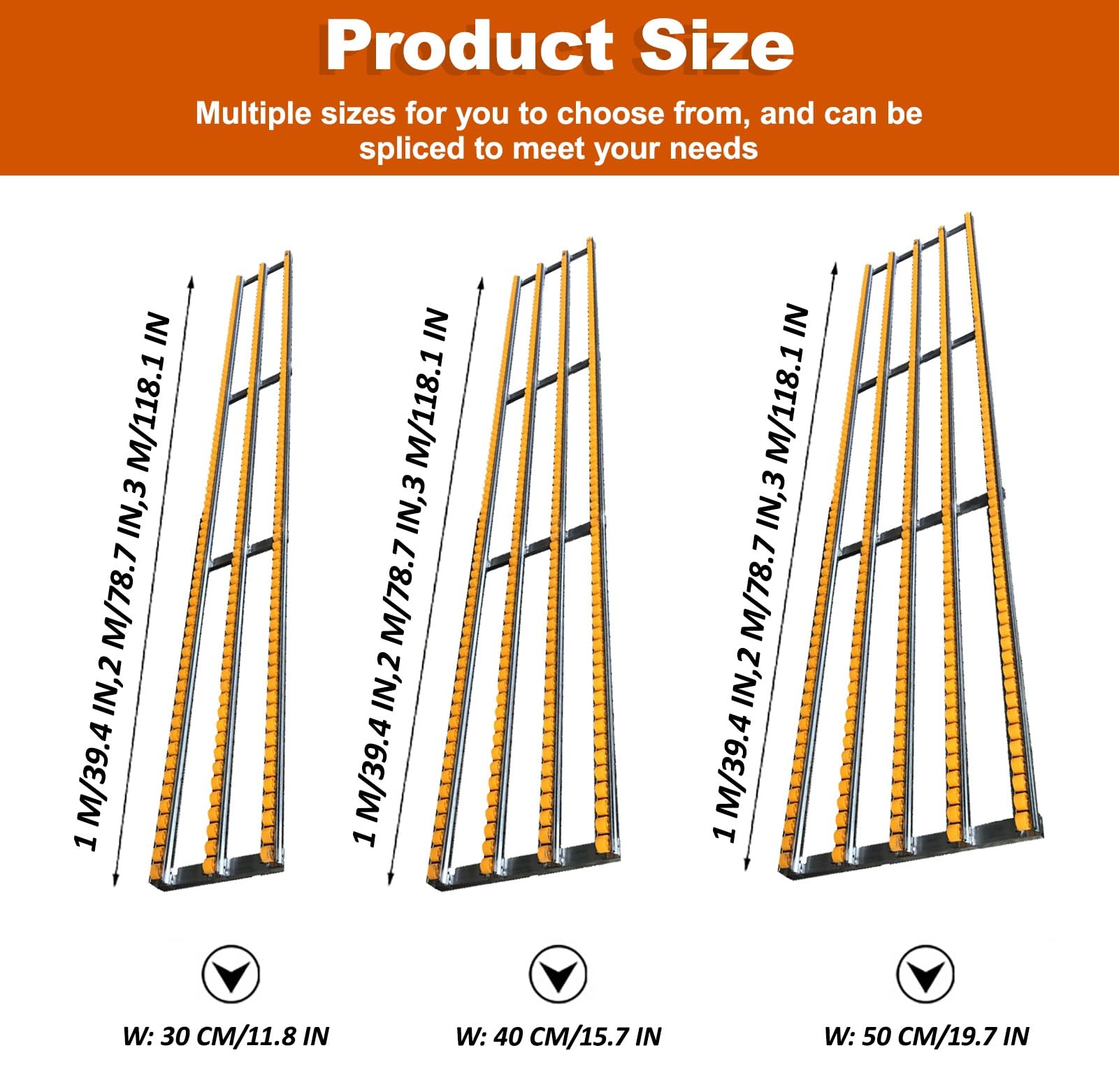 Product Size

Multiple sizes for you to choose from, and can be spliced to meet your needs

1 M/39.4 IN,2 M/78.7 IN,3 M/118.1 IN

1 M/39.4 IN,2 M/78.7 IN,3 M/118.1 IN

1 M/39.4 IN,2 M/78.7 IN,3 M/118.1 IN

W: 30 CM/11.8 IN

W: 40 CM/15.7 IN

W: 50 CM/19.7 IN